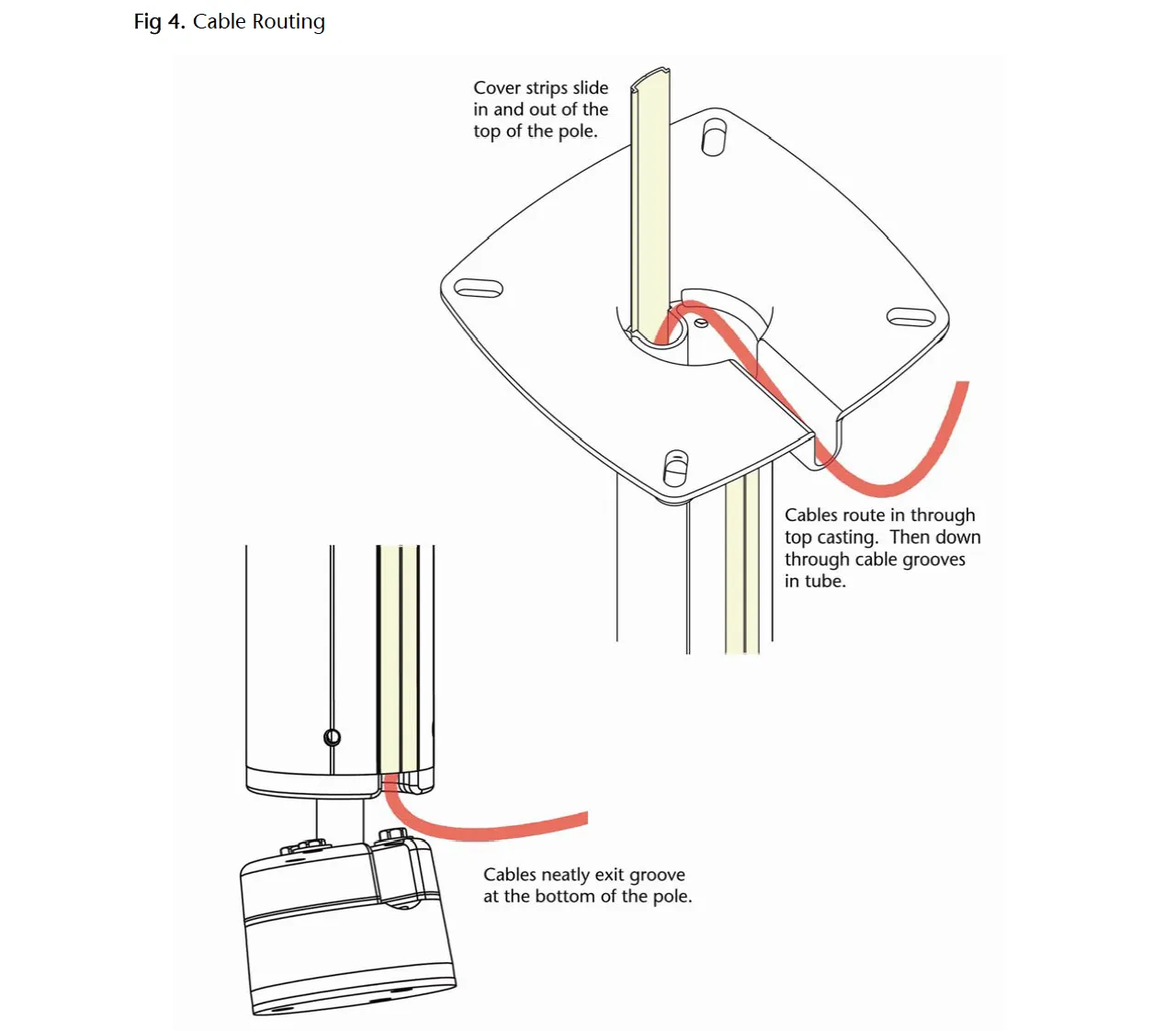 Fig 4. Cable Routing

Cover strips slide in and out of the top of the pole.

Cables route in through top casting. Then down through cable grooves in tube.

Cables neatly exit groove at the bottom of the pole.