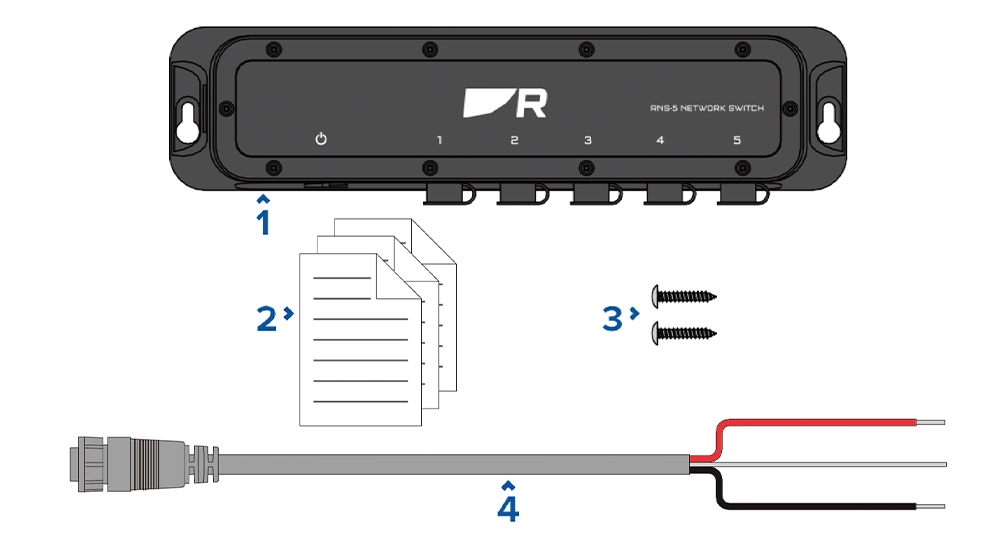 R
RNS-5 NETWORK SWITCH
1 2 3 4 5

1
2
3
4