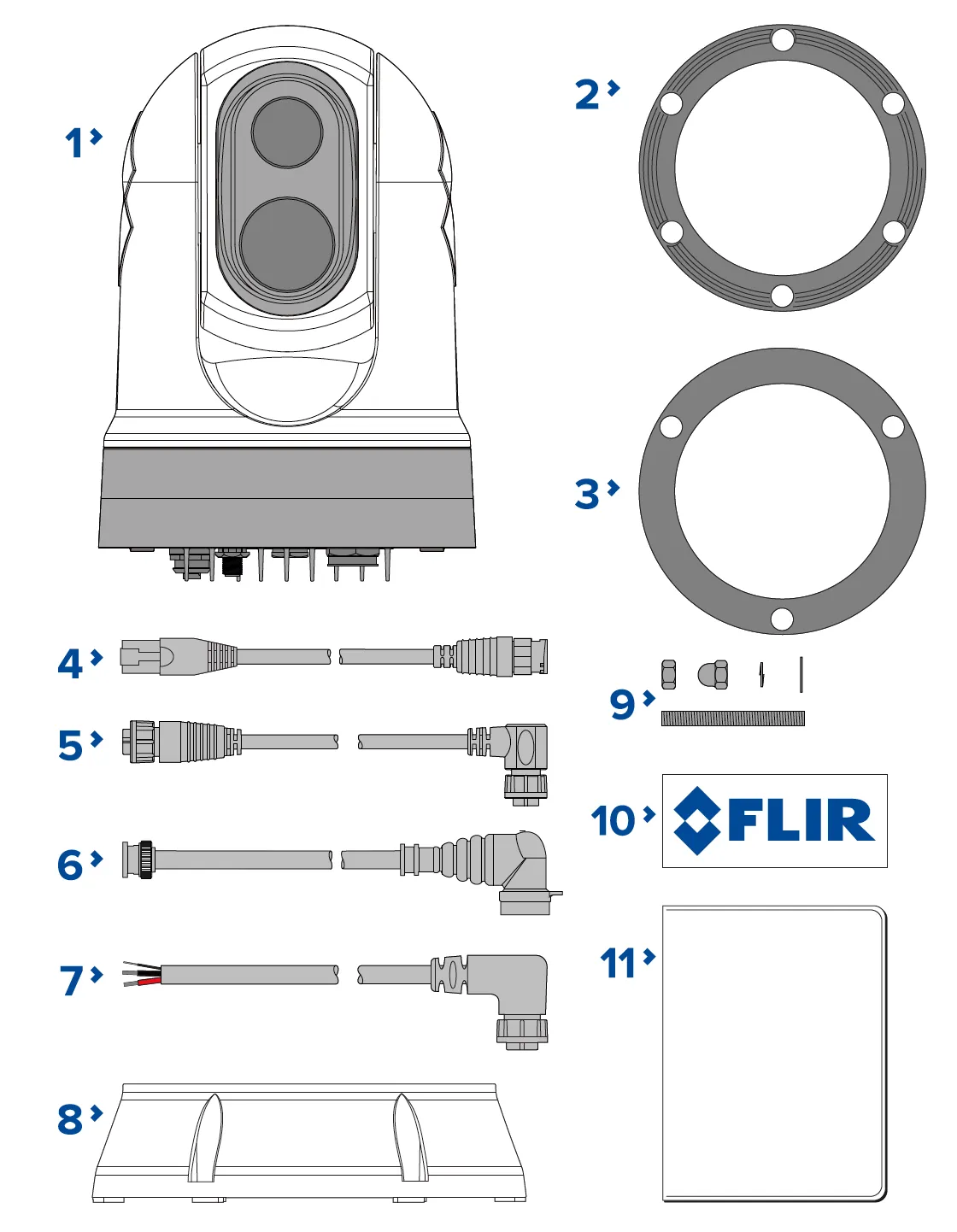 1
2
3
4
5
6
7
8
9
10
FLIR
11