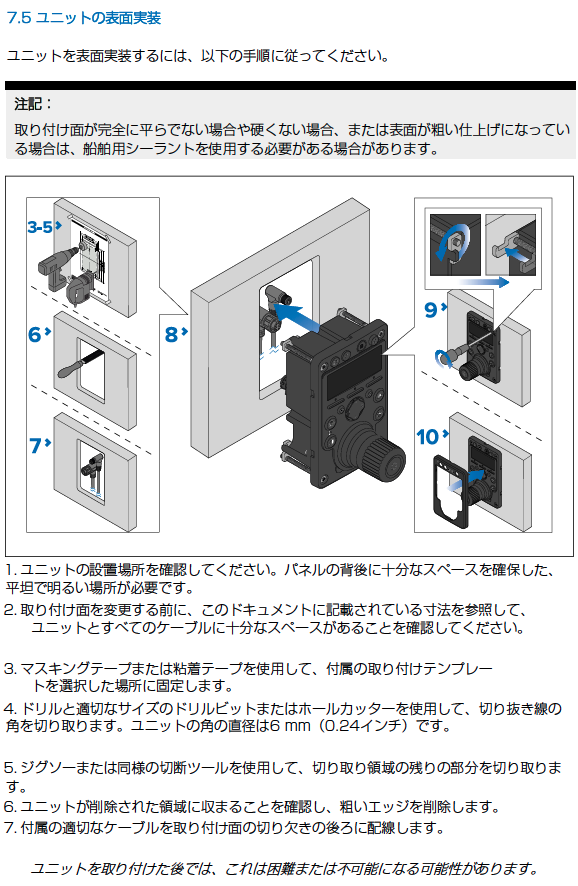 7.5 ユニットの表面実装

ユニットを表面実装するには、以下の手順に従ってください。

注記：

取り付け面が完全に平らでない場合や硬くない場合、または表面が粗い仕上げになっている場合は、船舶用シーラントを使用する必要がある場合があります。

3-5

6

7

8

9

10

1. ユニットの設置場所を確認してください。パネルの背後に十分なスペースを確保した、平坦で明るい場所が必要です。

2. 取り付け面を変更する前に、このドキュメントに記載されている寸法を参照して、ユニットとすべてのケーブルに十分なスペースがあることを確認してください。

3. マスキングテープまたは粘着テープを使用して、付属の取り付けテンプレートを選択した場所に固定します。

4. ドリルと適切なサイズのドリルビットまたはホールカッターを使用して、切り抜き線の角を切り取ります。ユニットの角の直径は6 mm（0.24インチ）です。

5. ジグソーまたは同様の切断ツールを使用して、切り取り領域の残りの部分を切り取ります。

6. ユニットが削除された領域に収まることを確認し、粗いエッジを削除します。

7. 付属の適切なケーブルを取り付け面の切り欠きの後ろに配線します。

ユニットを取り付けた後では、これは困難または不可能になる可能性があります。