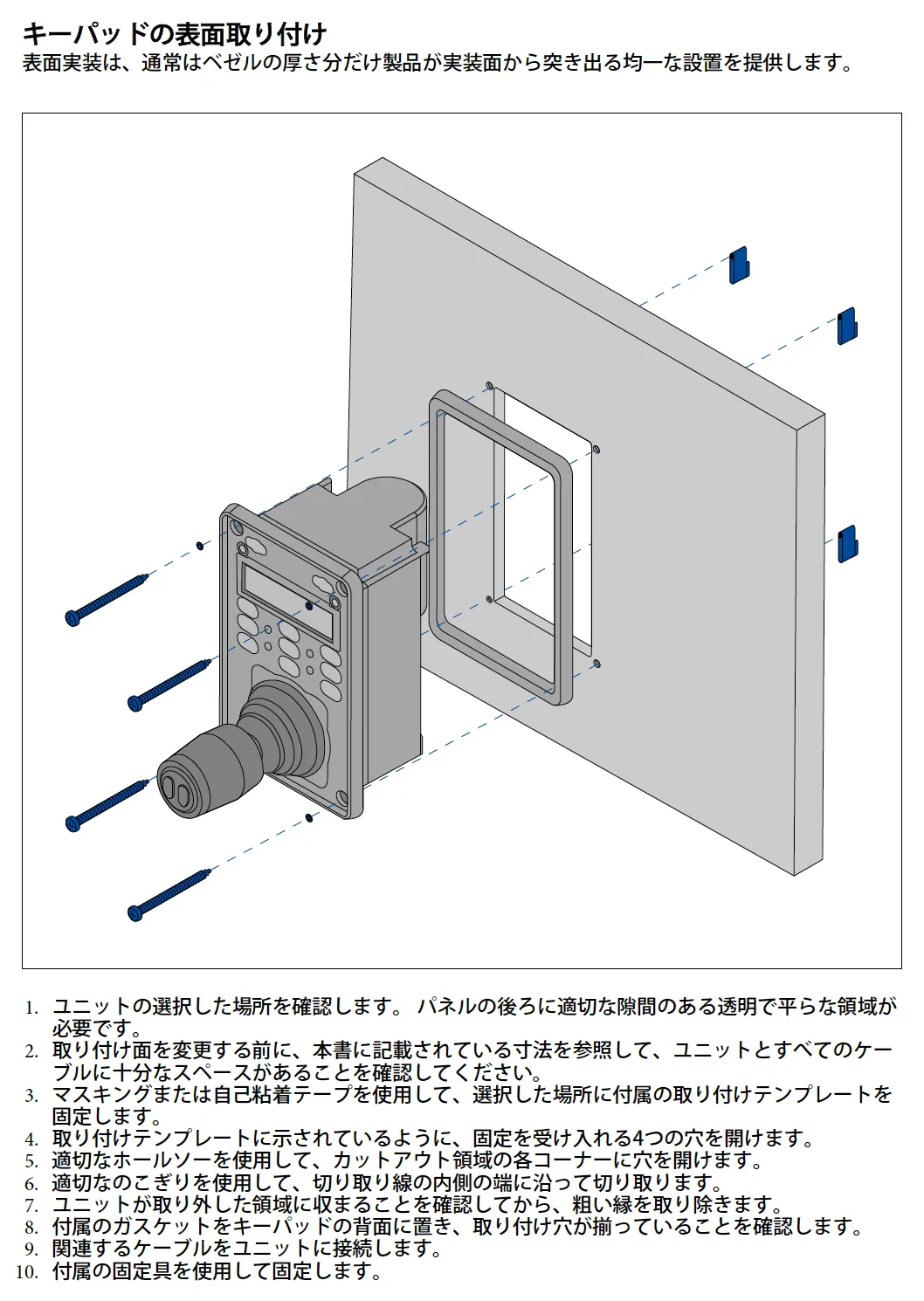 キーパッドの表面取り付け

表面実装は、通常はベゼルの厚さ分だけ製品が実装面から突き出る均一な設置を提供します。

1. ユニットの選択した場所を確認します。 パネルの後ろに適切な隙間のある透明で平らな領域が必要です。
2. 取り付け面を変更する前に、本書に記載されている寸法を参照して、ユニットとすべてのケーブルに十分なスペースがあることを確認してください。
3. マスキングまたは自己粘着テープを使用して、選択した場所に付属の取り付けテンプレートを固定します。
4. 取り付けテンプレートに示されているように、固定を受け入れる4つの穴を開けます。
5. 適切なホールソーを使用して、カットアウト領域の各コーナーに穴を開けます。
6. 適切なのこぎりを使用して、切り取り線の内側の端に沿って切り取ります。
7. ユニットが取り外した領域に収まることを確認してから、粗い縁を取り除きます。
8. 付属のガスケットをキーパッドの背面に置き、取り付け穴が揃っていることを確認します。
9. 関連するケーブルをユニットに接続します。
10. 付属の固定具を使用して固定します。