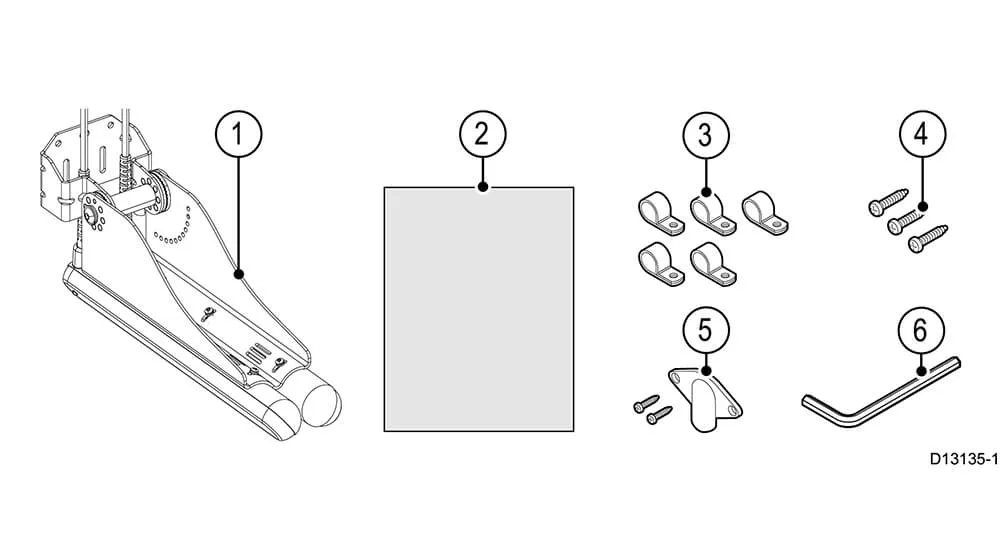 1
2
3
4
5
6
D13135-1