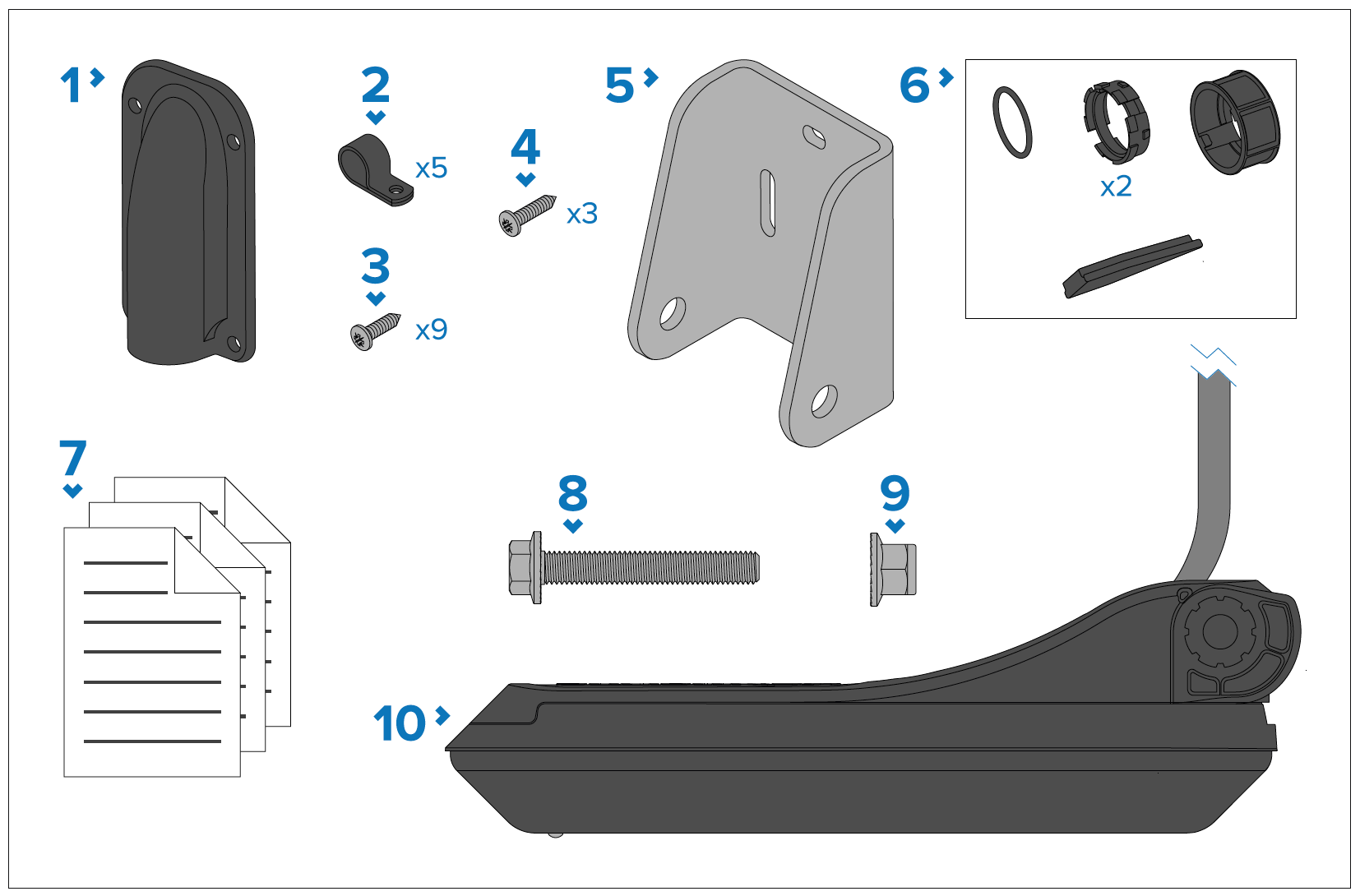 1

2

x5

3

x9

4

x3

5

6

x2

7

8

9

10