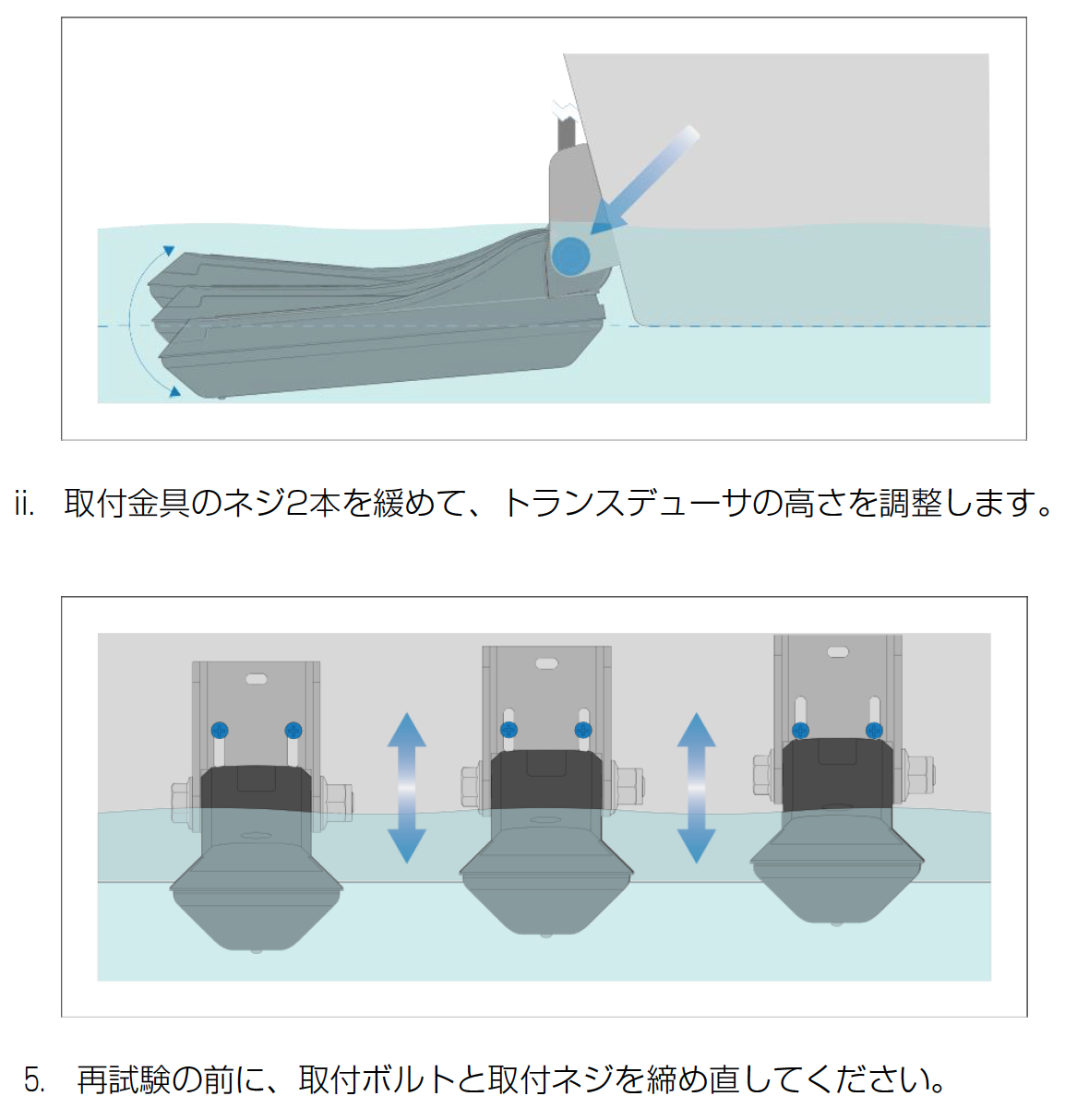 ii. 取付金具のネジ2本を緩めて、トランスデューサの高さを調整します。

5. 再試験の前に、取付ボルトと取付ネジを締め直してください。