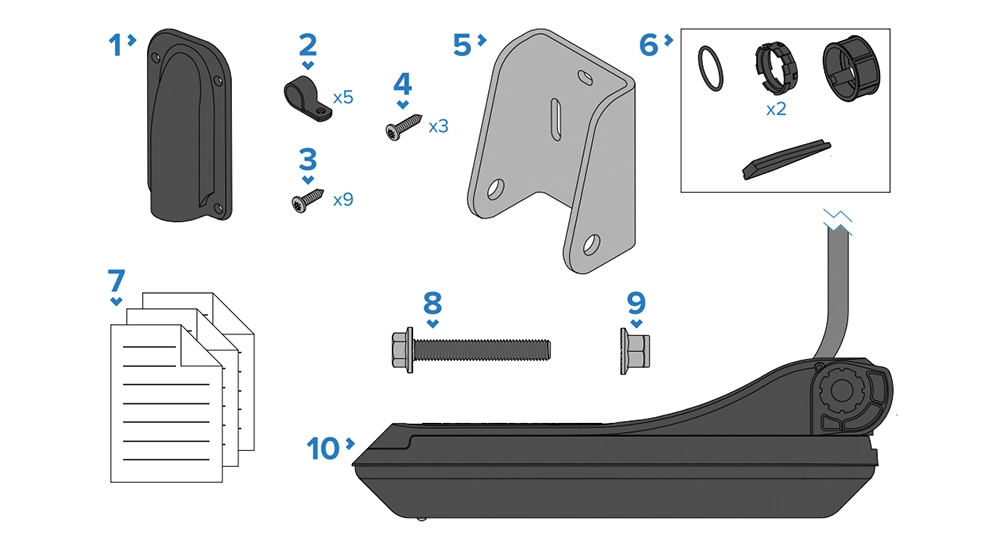 1
2
x5
3
x9
4
x3
5
6
x2
7
8
9
10