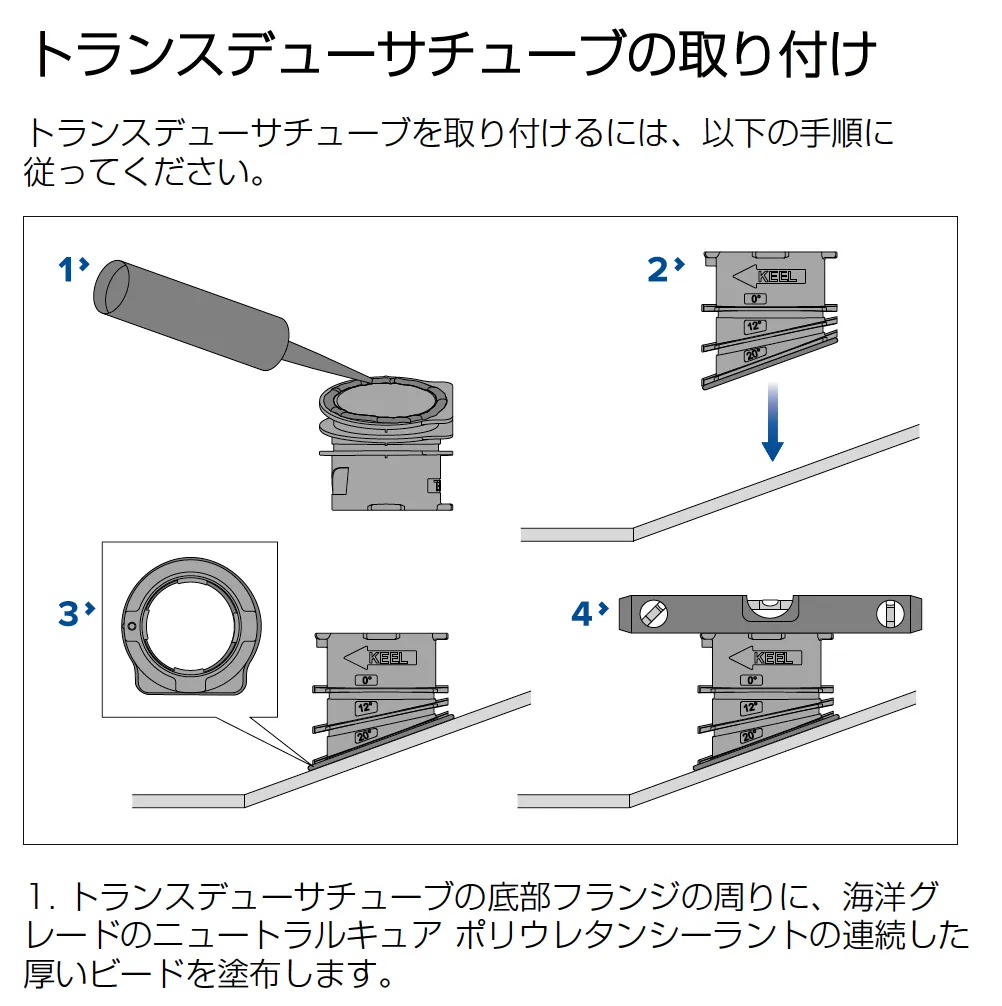 トランスデューサチューブの取り付け

トランスデューサチューブを取り付けるには、以下の手順に従ってください。

1

2

KEEL

0°

12°

20°

3

KEEL

0°

12°

20°

4

KEEL

0°

12°

20°

1. トランスデューサチューブの底部フランジの周りに、海洋グレードのニュートラルキュア ポリウレタンシーラントの連続した厚いビードを塗布します。