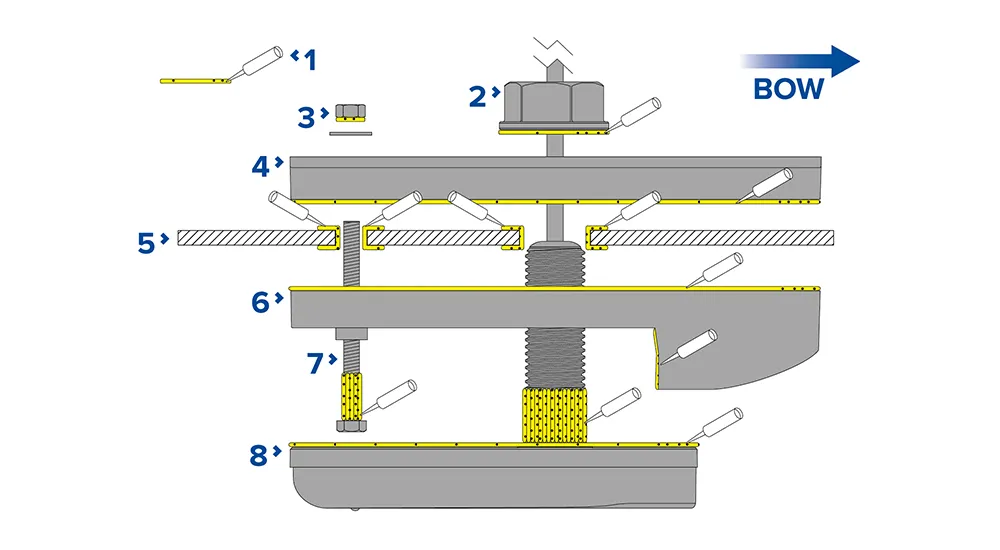 1
2
BOW
3
4
5
6
7
8