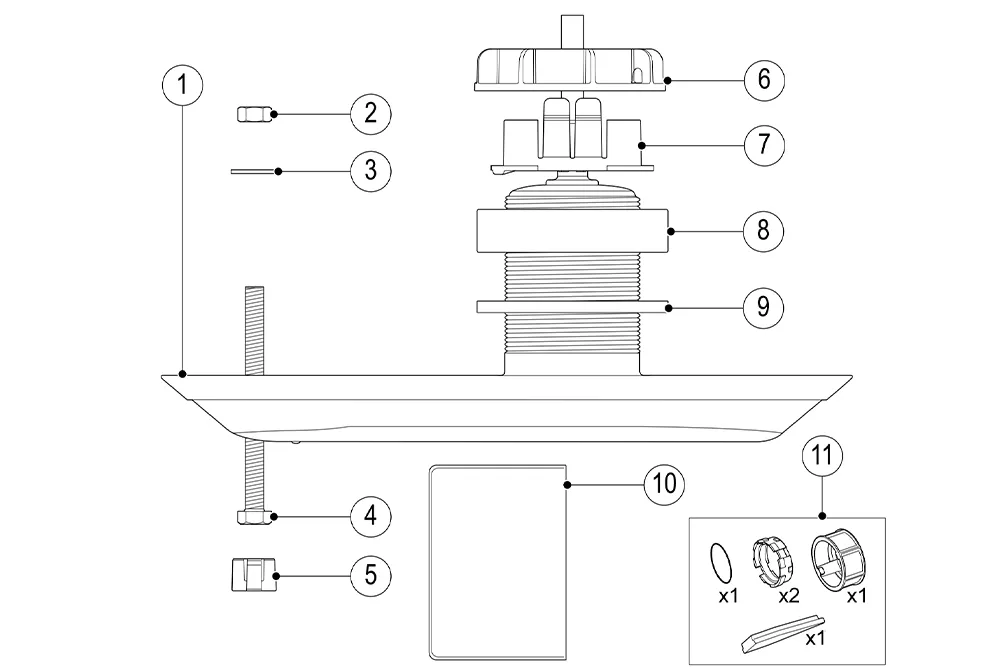 1
2
3
6
7
8
9
4
5
10
11
x1
x2
x1
x1