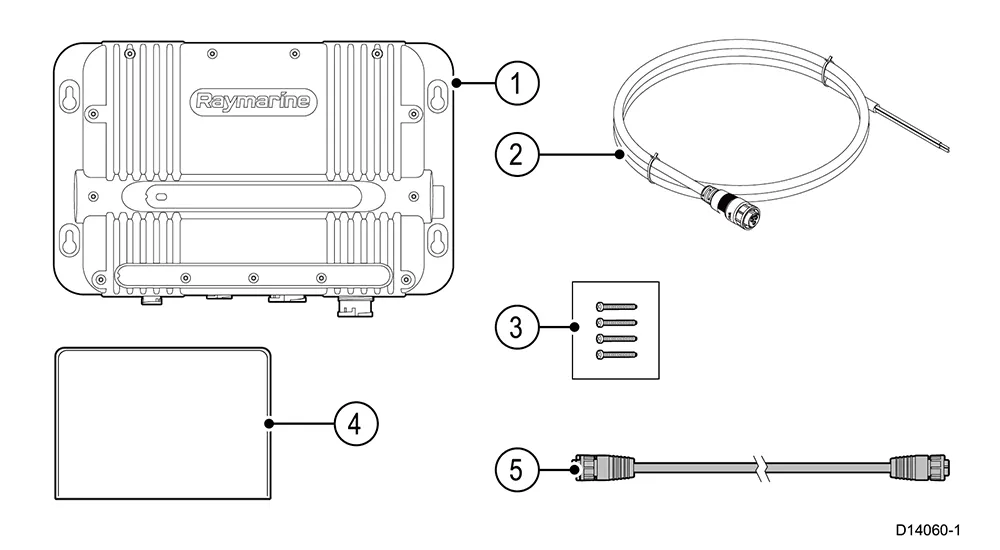 Raymarine

1

2

3

4

5

D14060-1