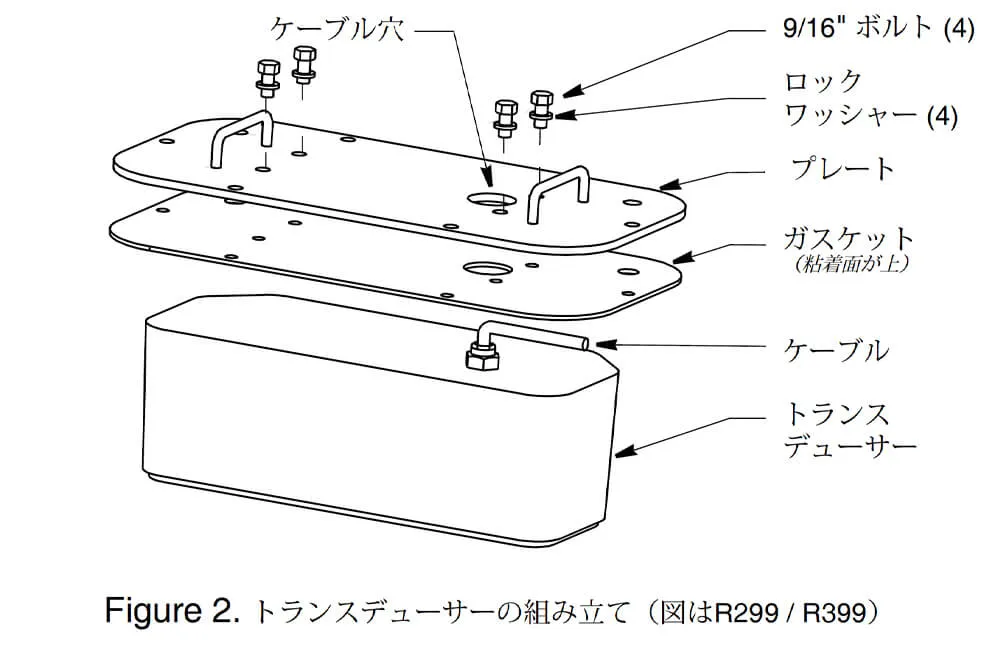 ケーブル穴

9/16" ボルト (4)

ロック
ワッシャー (4)

プレート

ガスケット
(粘着面が上)

ケーブル

トランス
デューサー

Figure 2. トランスデューサーの組み立て（図はR299 / R399）