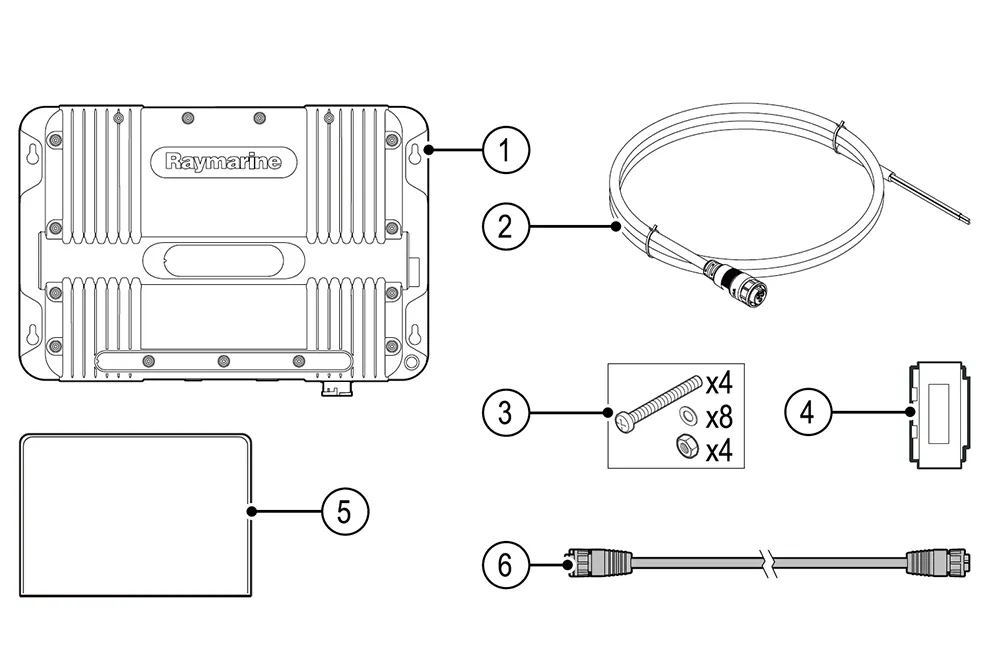 Raymarine

1

2

3

x4

x8

x4

4

5

6