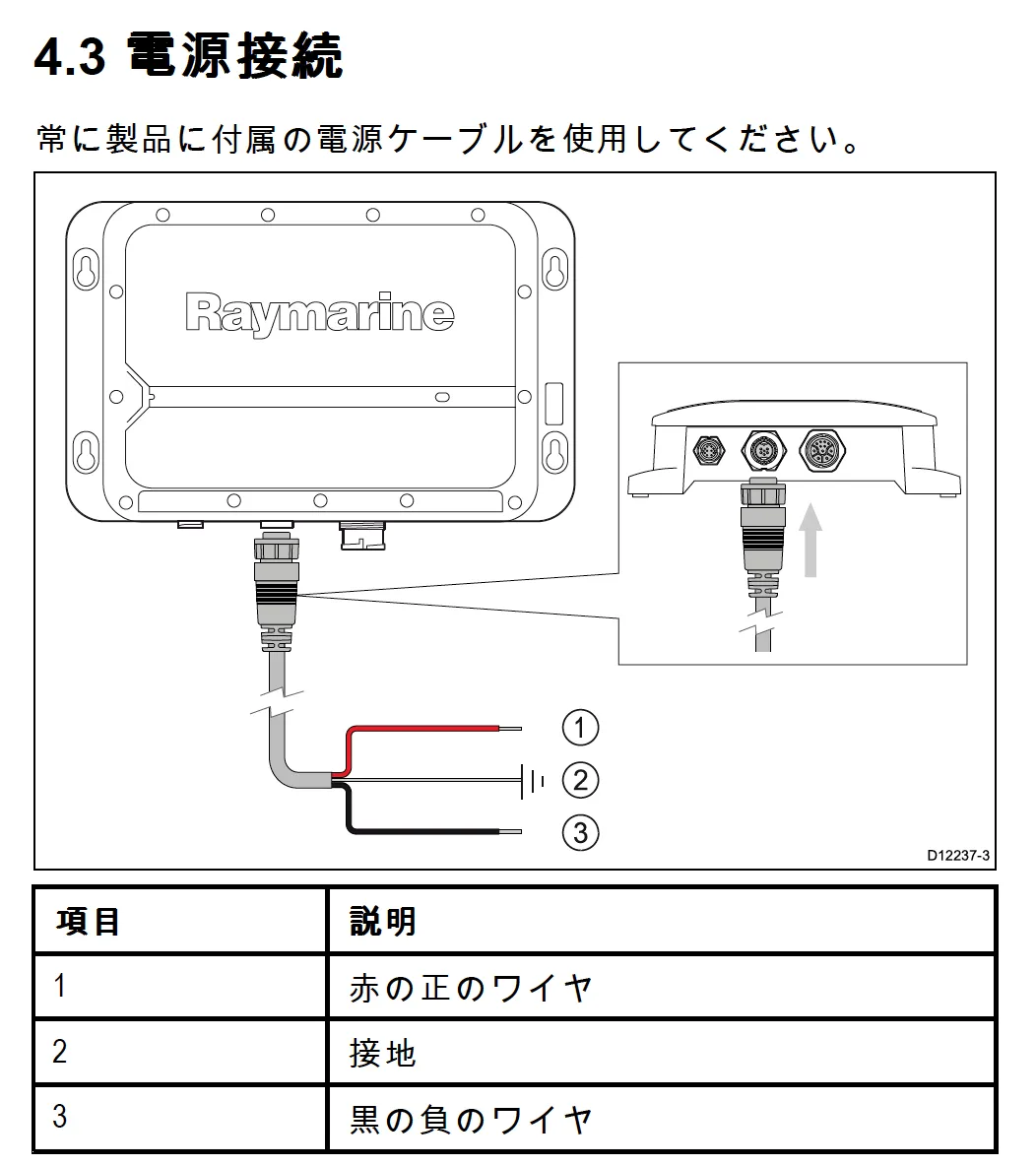 4.3 電源接続

常に製品に付属の電源ケーブルを使用してください。

Raymarine

1
2
3

D12237-3

| 項目 | 説明 |
|---|---|
| 1 | 赤の正のワイヤ |
| 2 | 接地 |
| 3 | 黒の負のワイヤ |