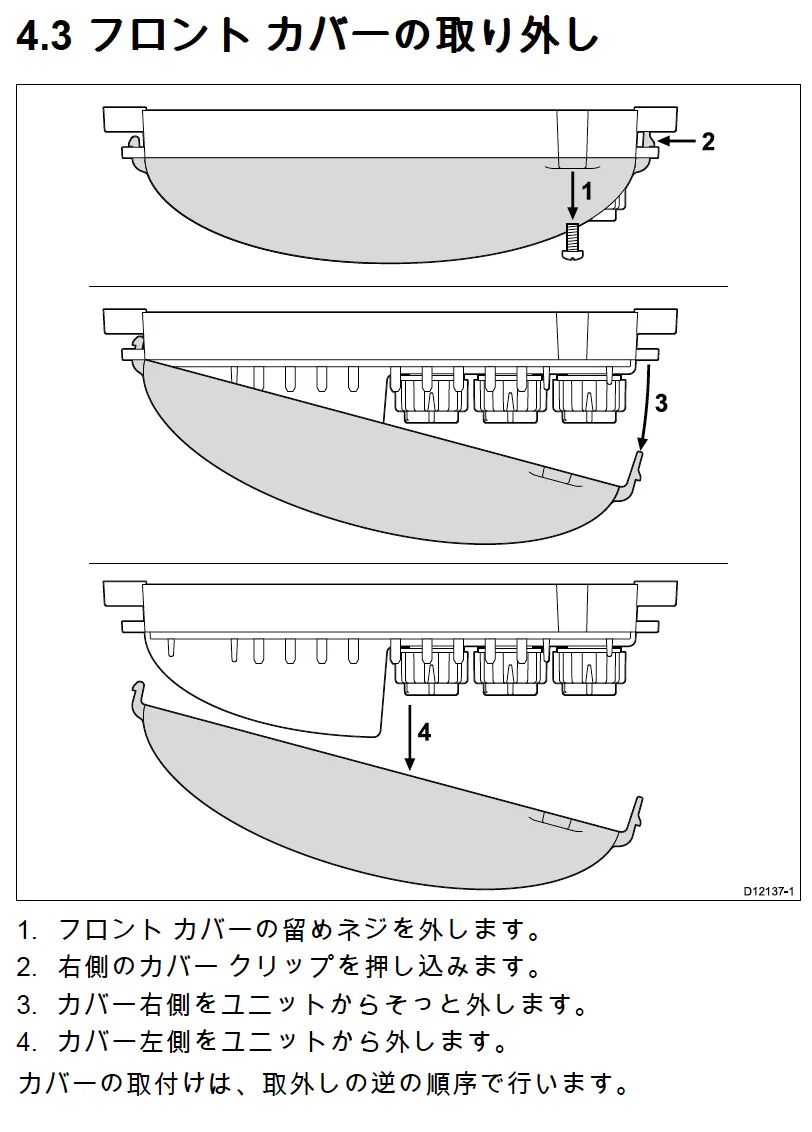 4.3 フロント カバーの取り外し

2

1

3

4

D12137-1

1. フロント カバーの留めネジを外します。
2. 右側のカバー クリップを押し込みます。
3. カバー右側をユニットからそっと外します。
4. カバー左側をユニットから外します。

カバーの取付けは、取外しの逆の順序で行います。