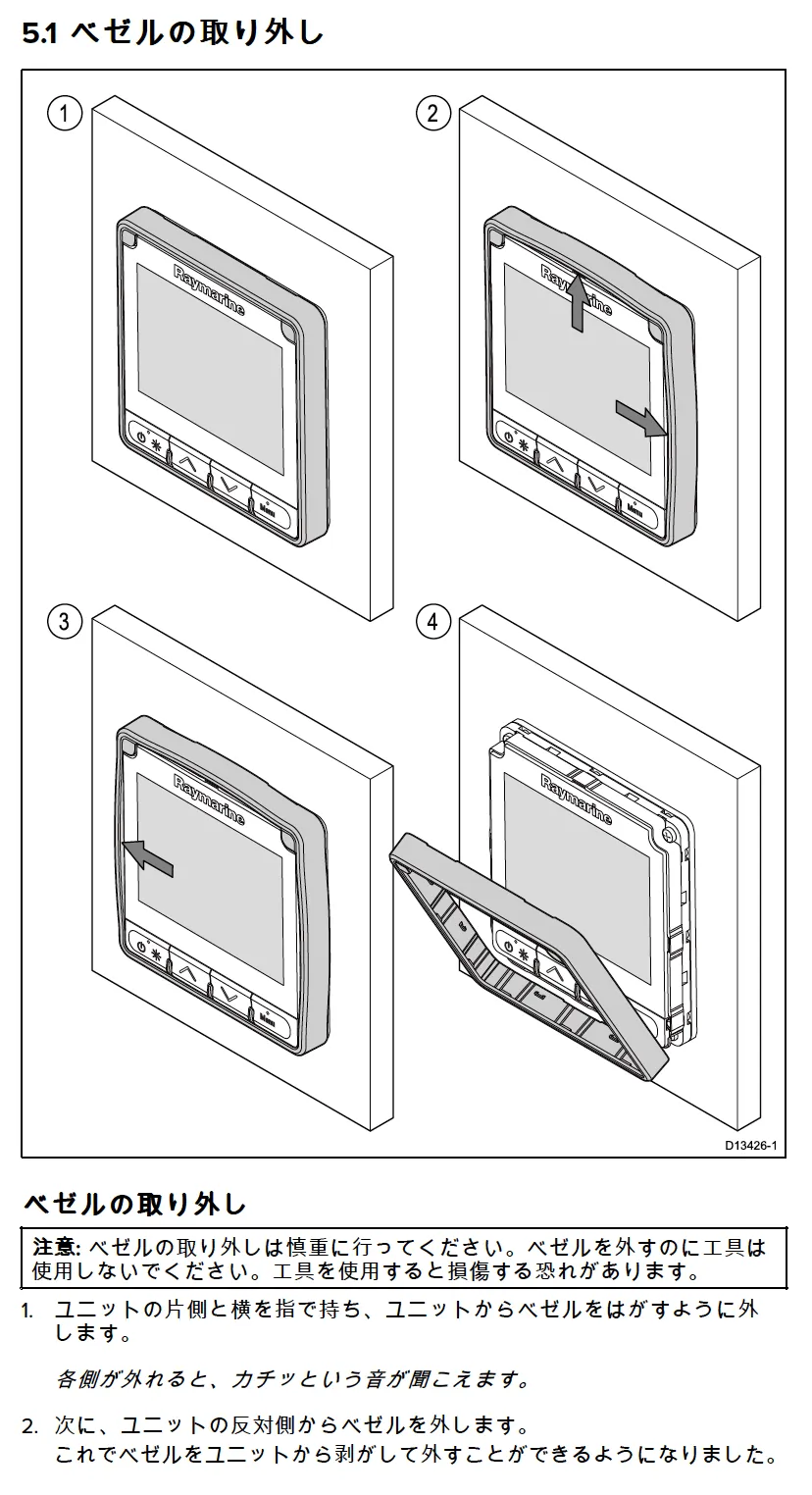 5.1 ベゼルの取り外し

1

Raymarine

2

Raymarine

3

Raymarine

4

Raymarine

D13426-1

ベゼルの取り外し

注意: ベゼルの取り外しは慎重に行ってください。ベゼルを外すのに工具は使用しないでください。工具を使用すると損傷する恐れがあります。

1. ユニットの片側と横を指で持ち、ユニットからベゼルをはがすように外します。

各側が外れると、カチッという音が聞こえます。

2. 次に、ユニットの反対側からベゼルを外します。
これでベゼルをユニットから剥がして外すことができるようになりました。