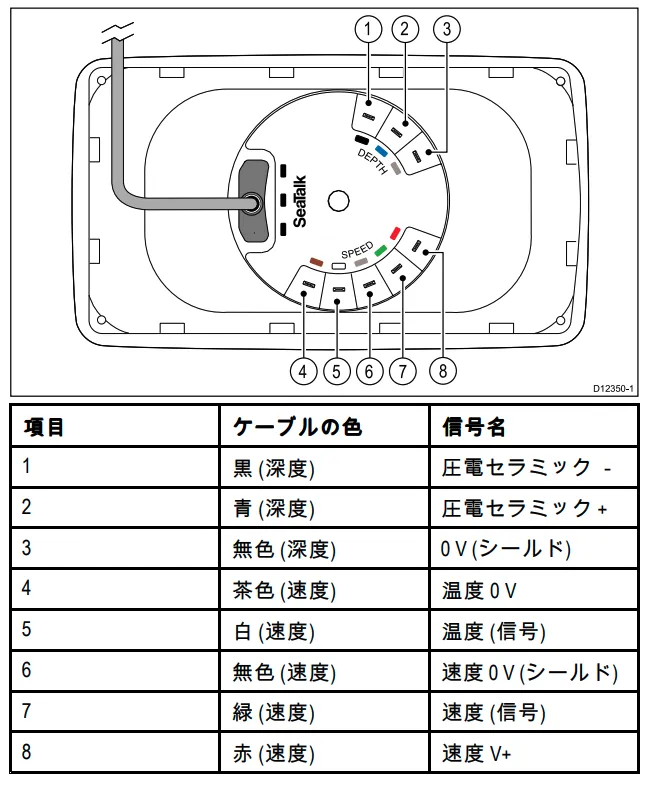 1 2 3

DEPTH

SeaTalk

SPEED

4 5 6 7 8

D12350-1

| 項目 | ケーブルの色 | 信号名 |
|---|---|---|
| 1 | 黒 (深度) | 圧電セラミック - |
| 2 | 青 (深度) | 圧電セラミック + |
| 3 | 無色 (深度) | 0 V (シールド) |
| 4 | 茶色 (速度) | 温度 0 V |
| 5 | 白 (速度) | 温度 (信号) |
| 6 | 無色 (速度) | 速度 0 V (シールド) |
| 7 | 緑 (速度) | 速度 (信号) |
| 8 | 赤 (速度) | 速度 V+ |