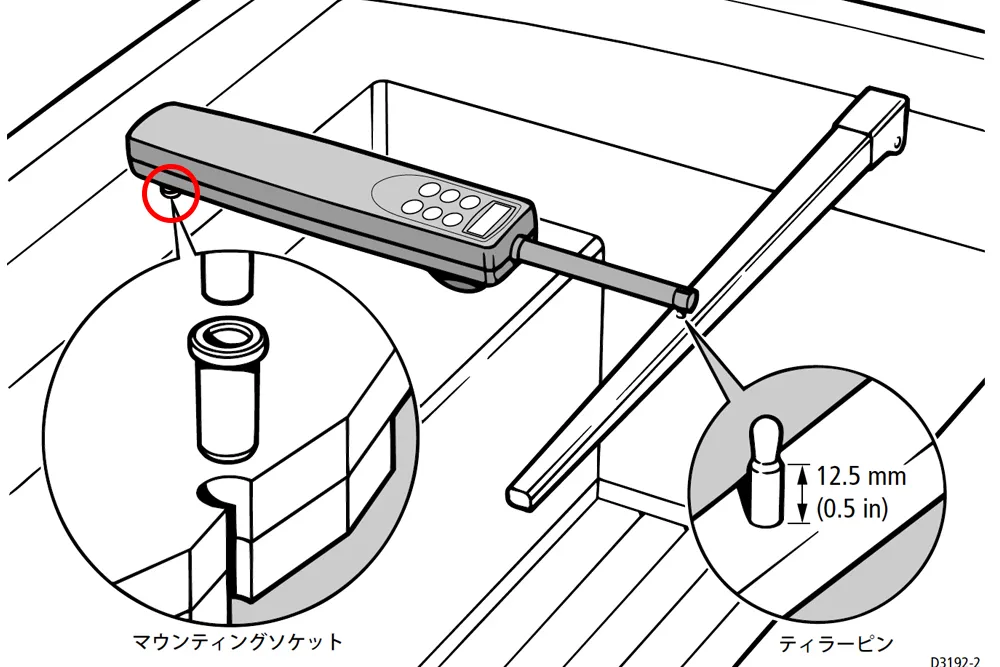 12.5 mm
(0.5 in)

マウンティングソケット

ティラーピン

D3192-2