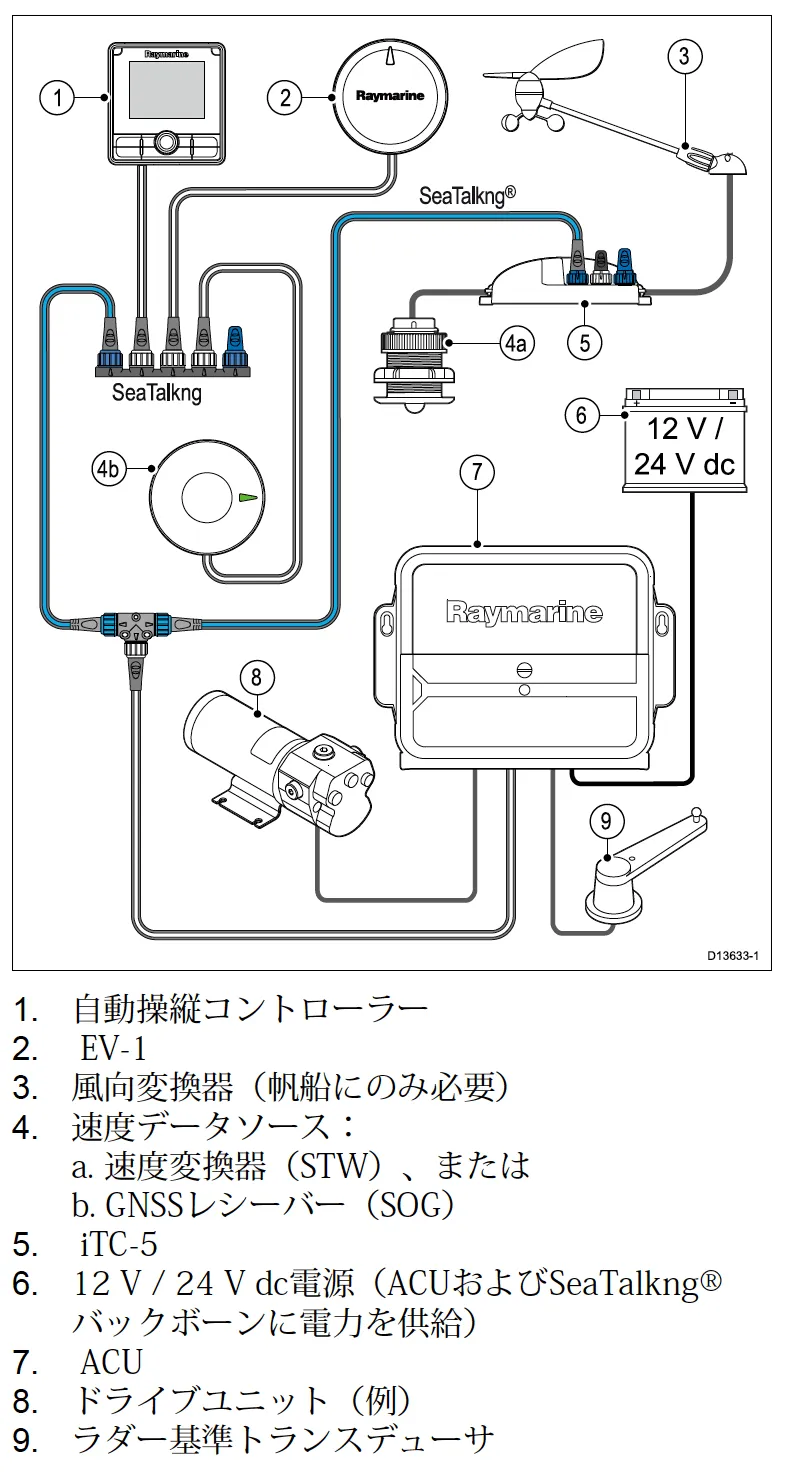 1
Raymarine
2
Raymarine
3
SeaTalkng®
4a
5
SeaTalkng
6
12 V /
24 V dc
4b
7
Raymarine
8
9
D13633-1

1. 自動操縦コントローラー
2. EV-1
3. 風向変換器（帆船にのみ必要）
4. 速度データソース：
a. 速度変換器（STW）、または
b. GNSSレシーバー（SOG）
5. iTC-5
6. 12 V / 24 V dc電源（ACUおよびSeaTalkng® バックボーンに電力を供給）
7. ACU
8. ドライブユニット（例）
9. ラダー基準トランスデューサ