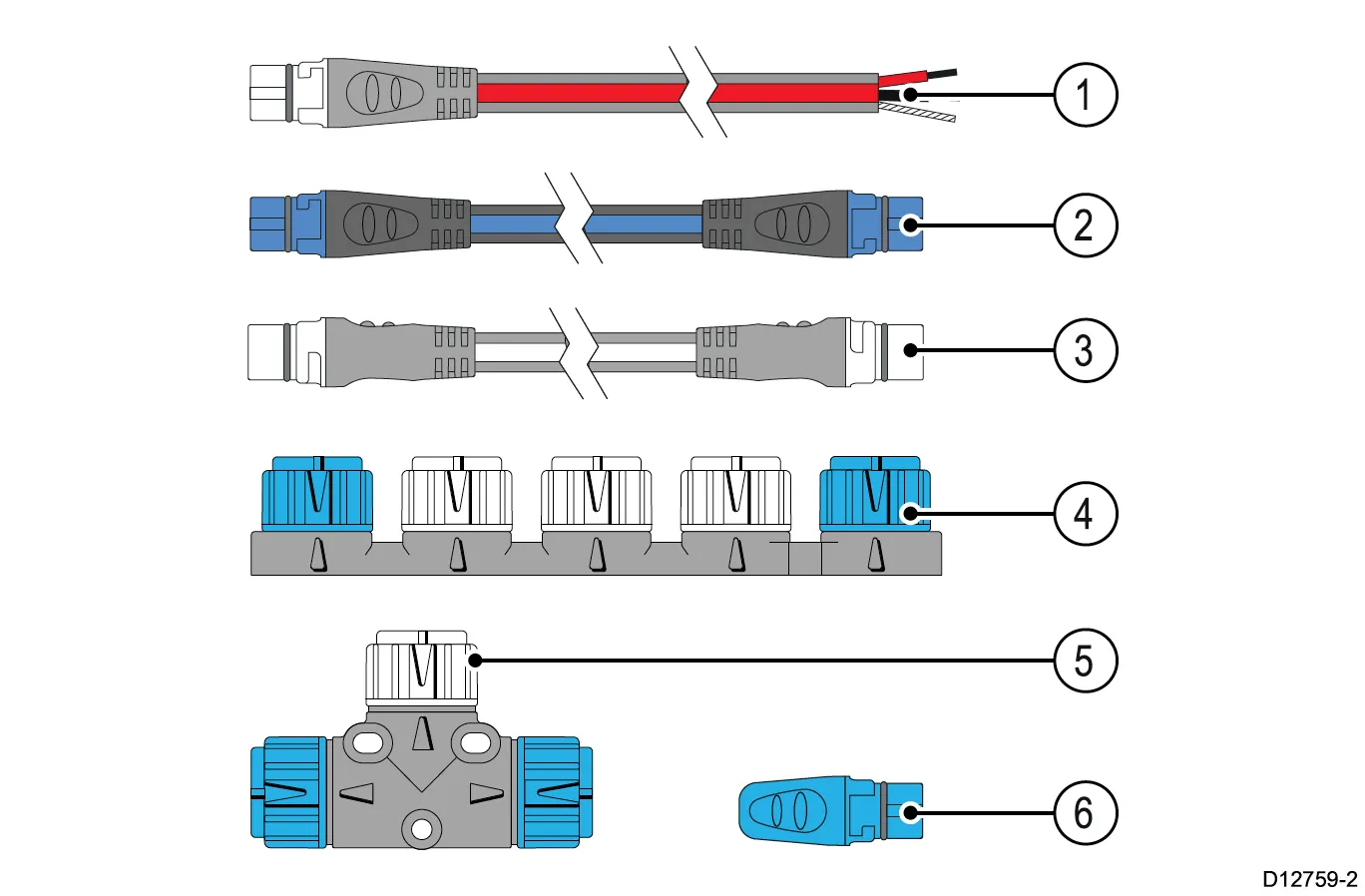 1
2
3
4
5
6
D12759-2