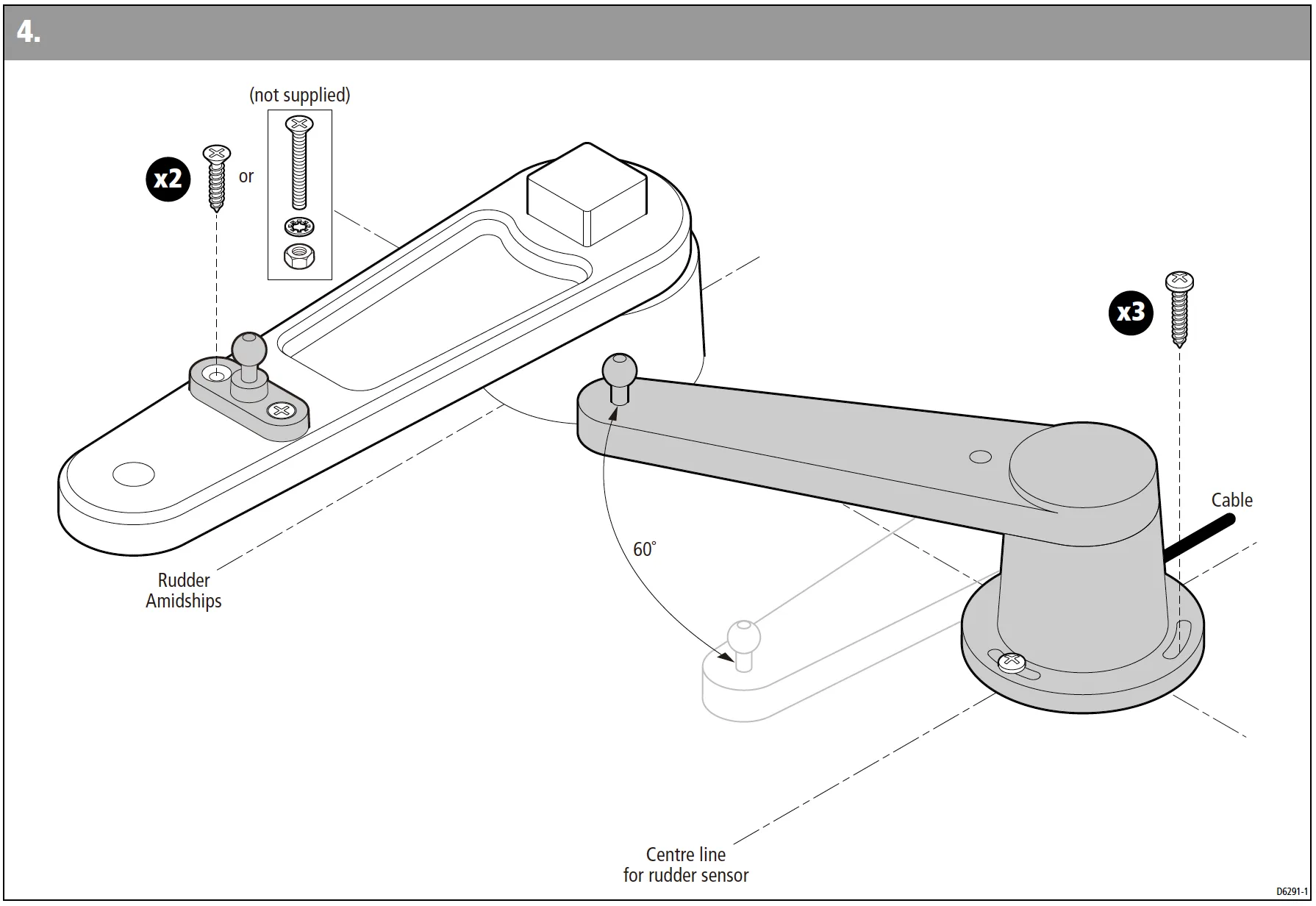 4.

(not supplied)

x2

or

x3

Cable

60°

Rudder Amidships

Centre line for rudder sensor

D6291-1