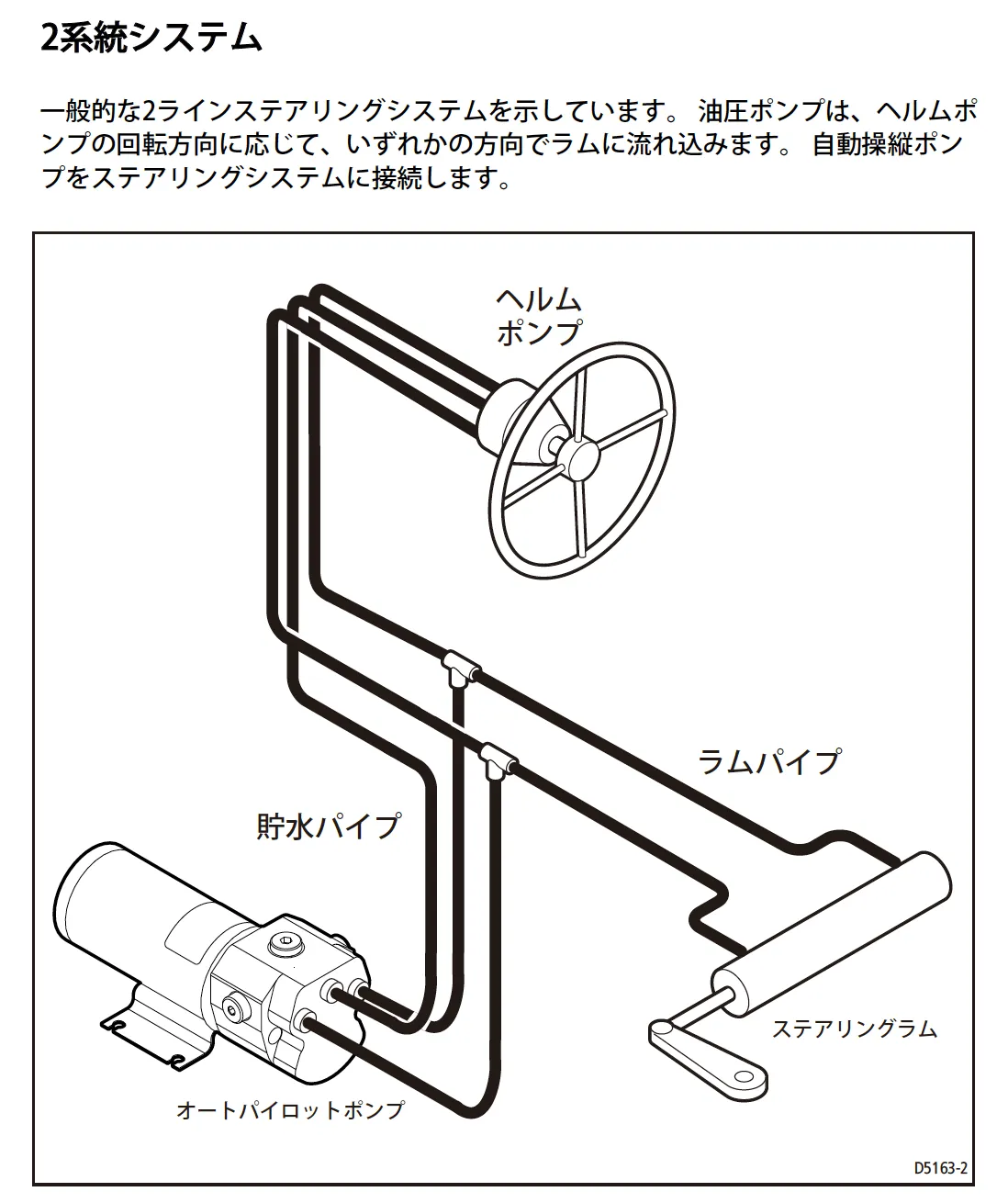 2系統システム

一般的な2ラインステアリングシステムを示しています。 油圧ポンプは、ヘルムポンプの回転方向に応じて、いずれかの方向でラムに流れ込みます。 自動操縦ポンプをステアリングシステムに接続します。

ヘルム
ポンプ

ラムパイプ

貯水パイプ

ステアリングラム

オートパイロットポンプ

D5163-2