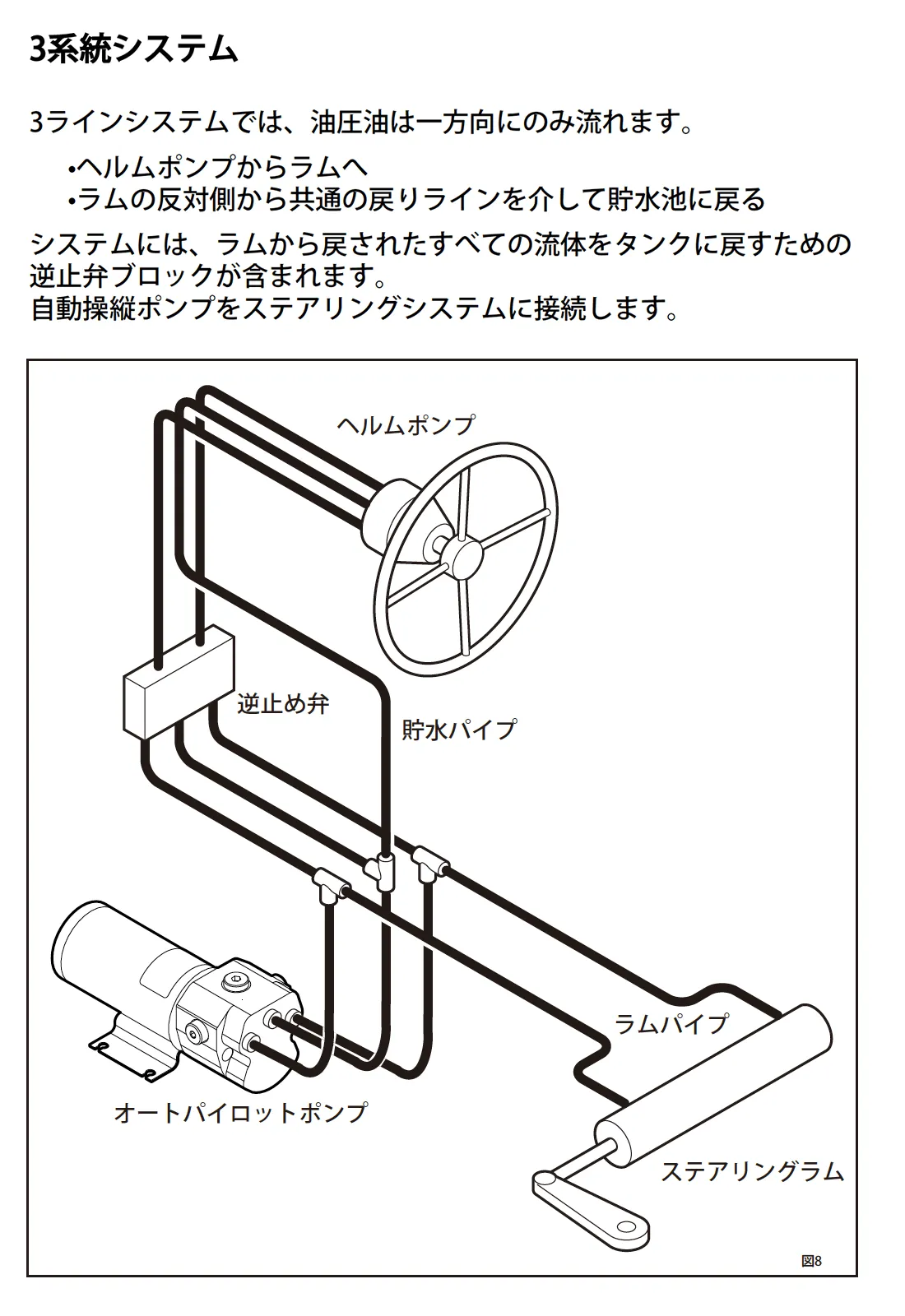 3系統システム

3ラインシステムでは、油圧油は一方向にのみ流れます。

•ヘルムポンプからラムへ
•ラムの反対側から共通の戻りラインを介して貯水池に戻る

システムには、ラムから戻されたすべての流体をタンクに戻すための逆止弁ブロックが含まれます。
自動操縦ポンプをステアリングシステムに接続します。

ヘルムポンプ

逆止め弁

貯水パイプ

ラムパイプ

オートパイロットポンプ

ステアリングラム

図8