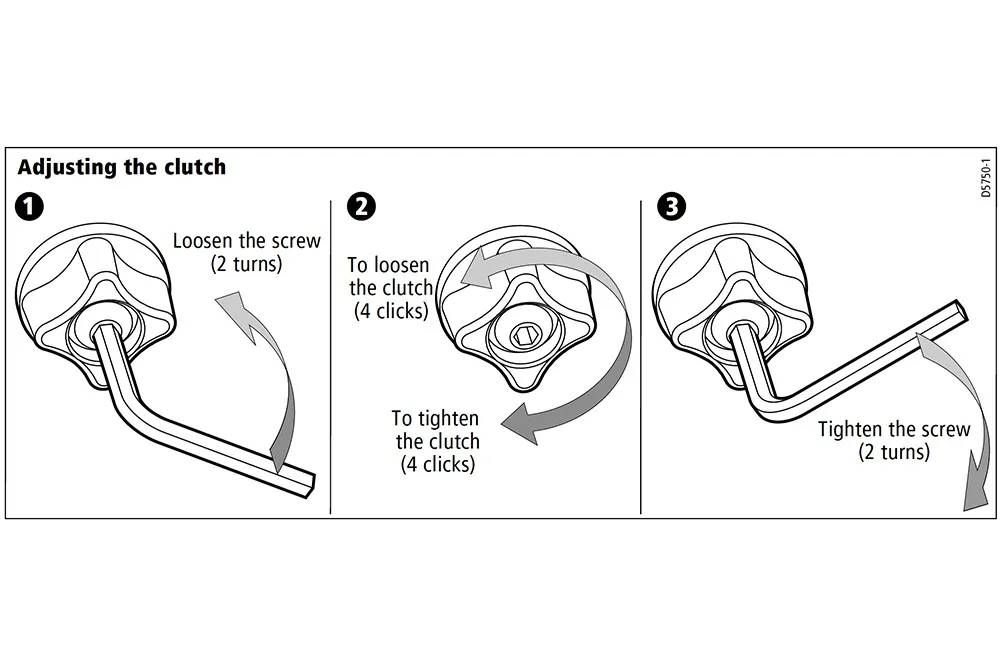 Adjusting the clutch

D5750-1

1

Loosen the screw (2 turns)

2

To loosen the clutch (4 clicks)

To tighten the clutch (4 clicks)

3

Tighten the screw (2 turns)