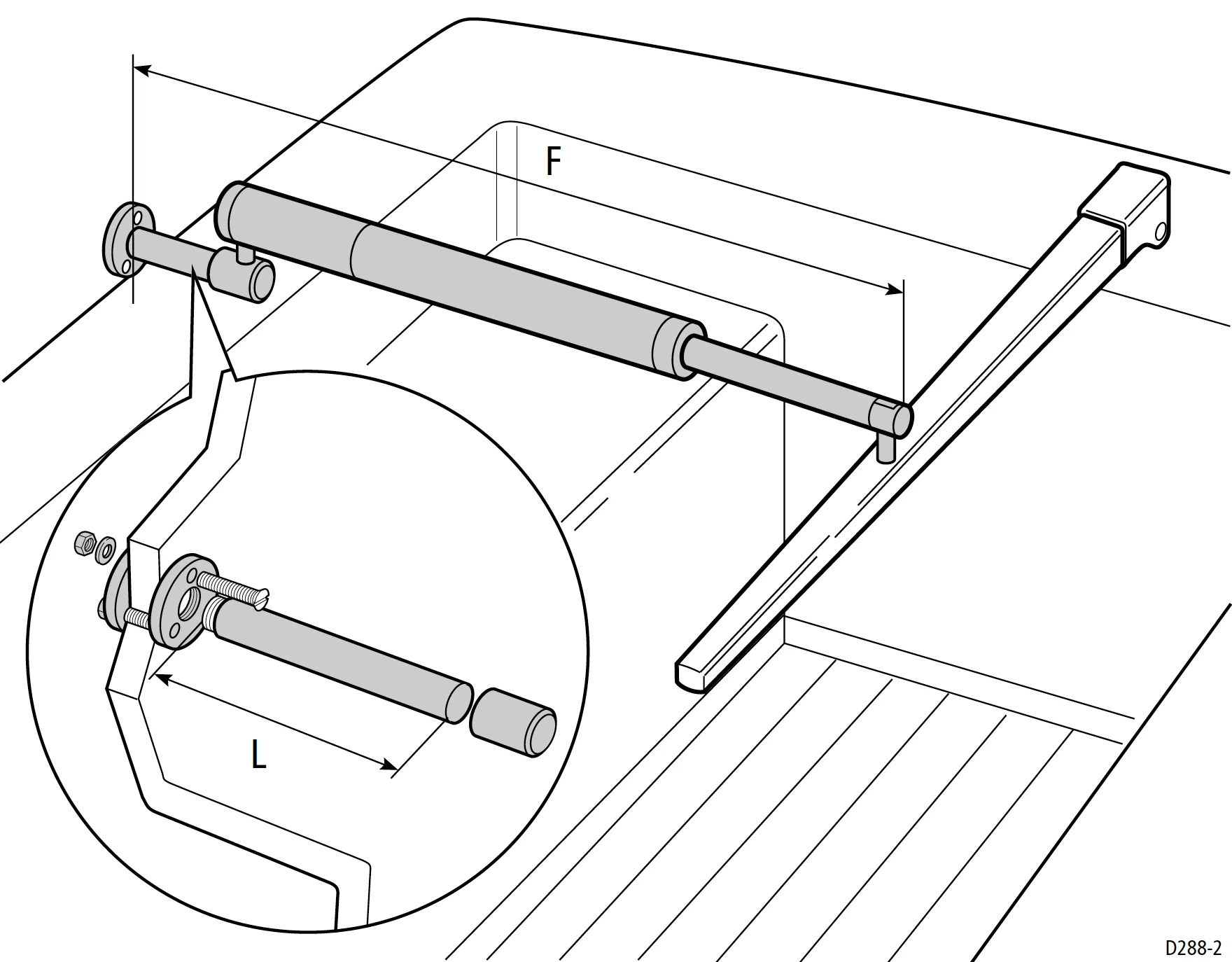 F

L

D288-2