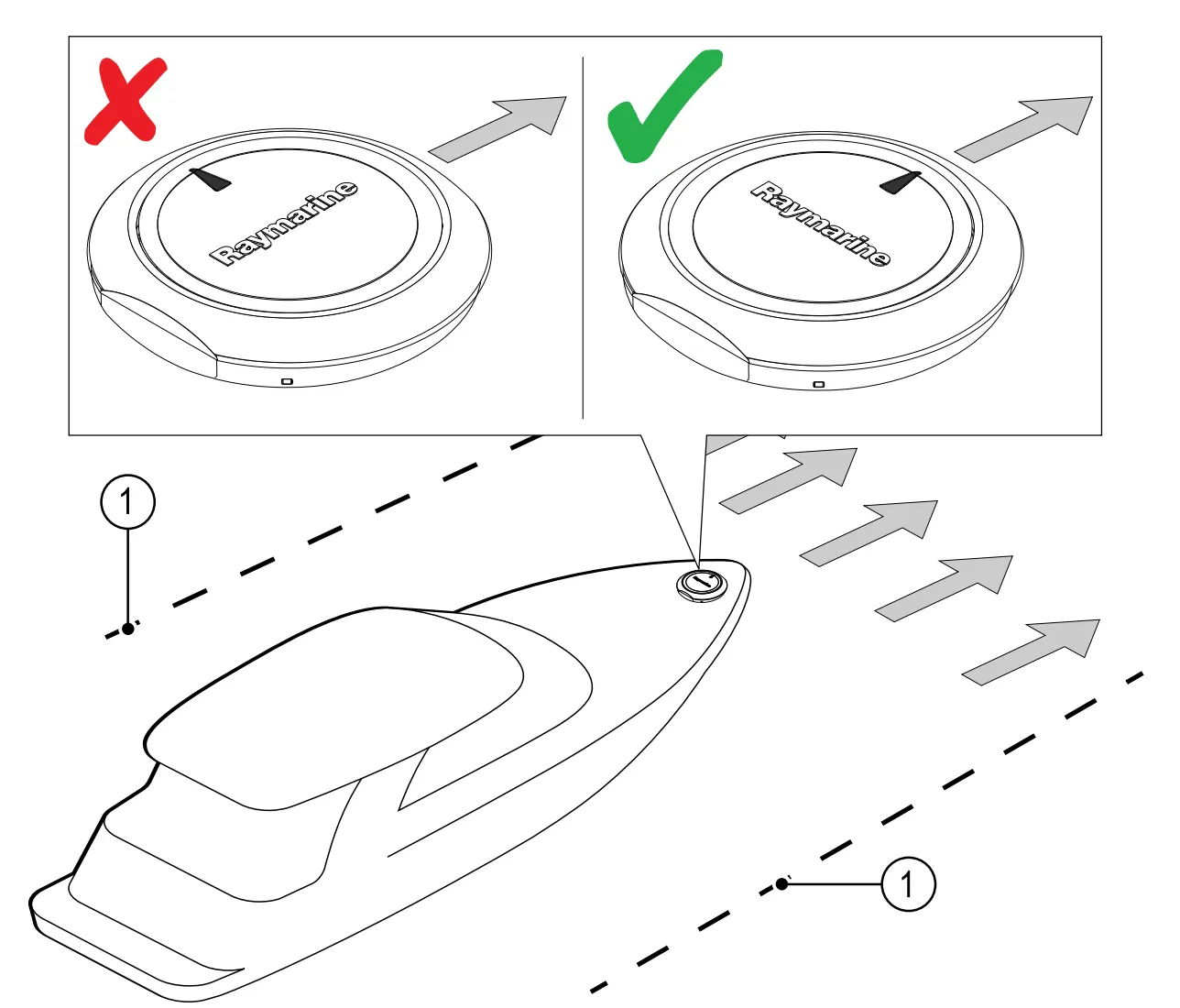 Raymarine

Raymarine

1

1