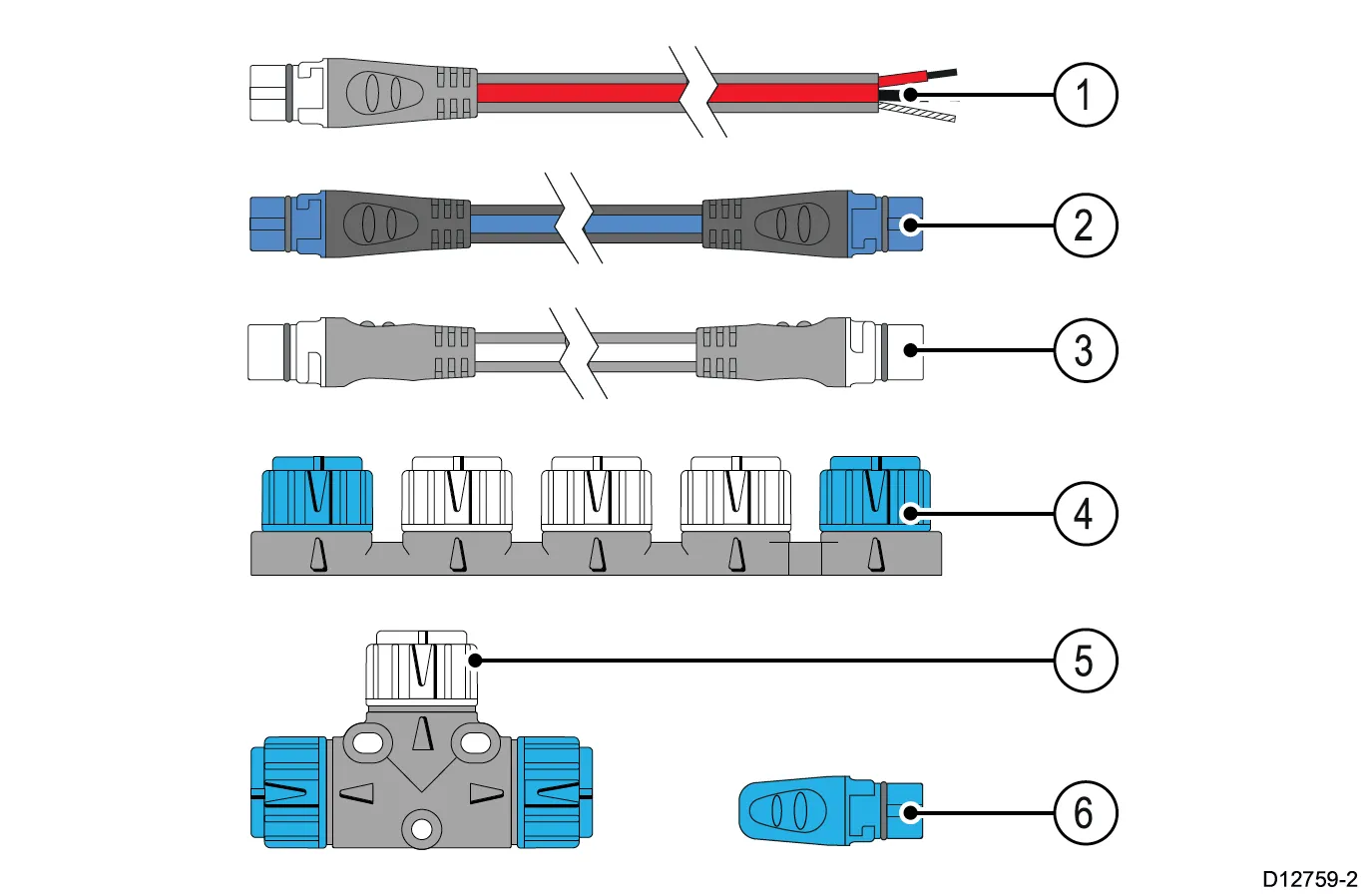 1
2
3
4
5
6
D12759-2