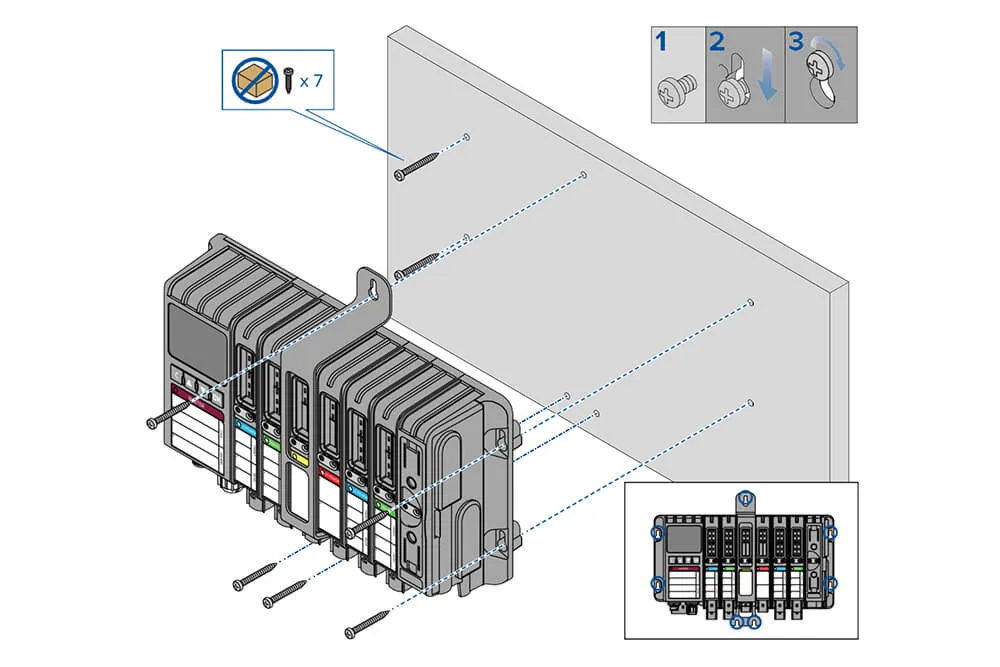 x 7

1 2 3