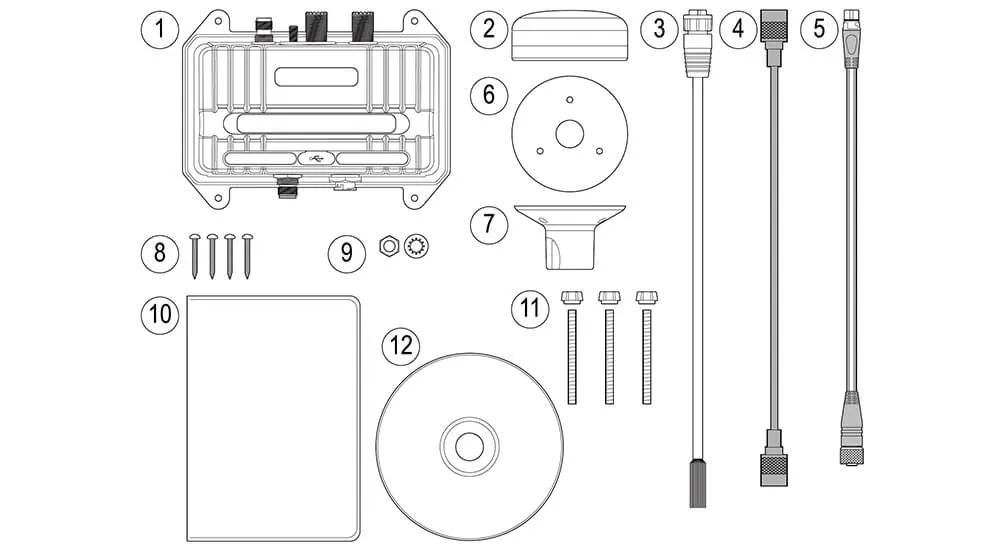 1
2
3
4
5
6
7
8
9
10
11
12