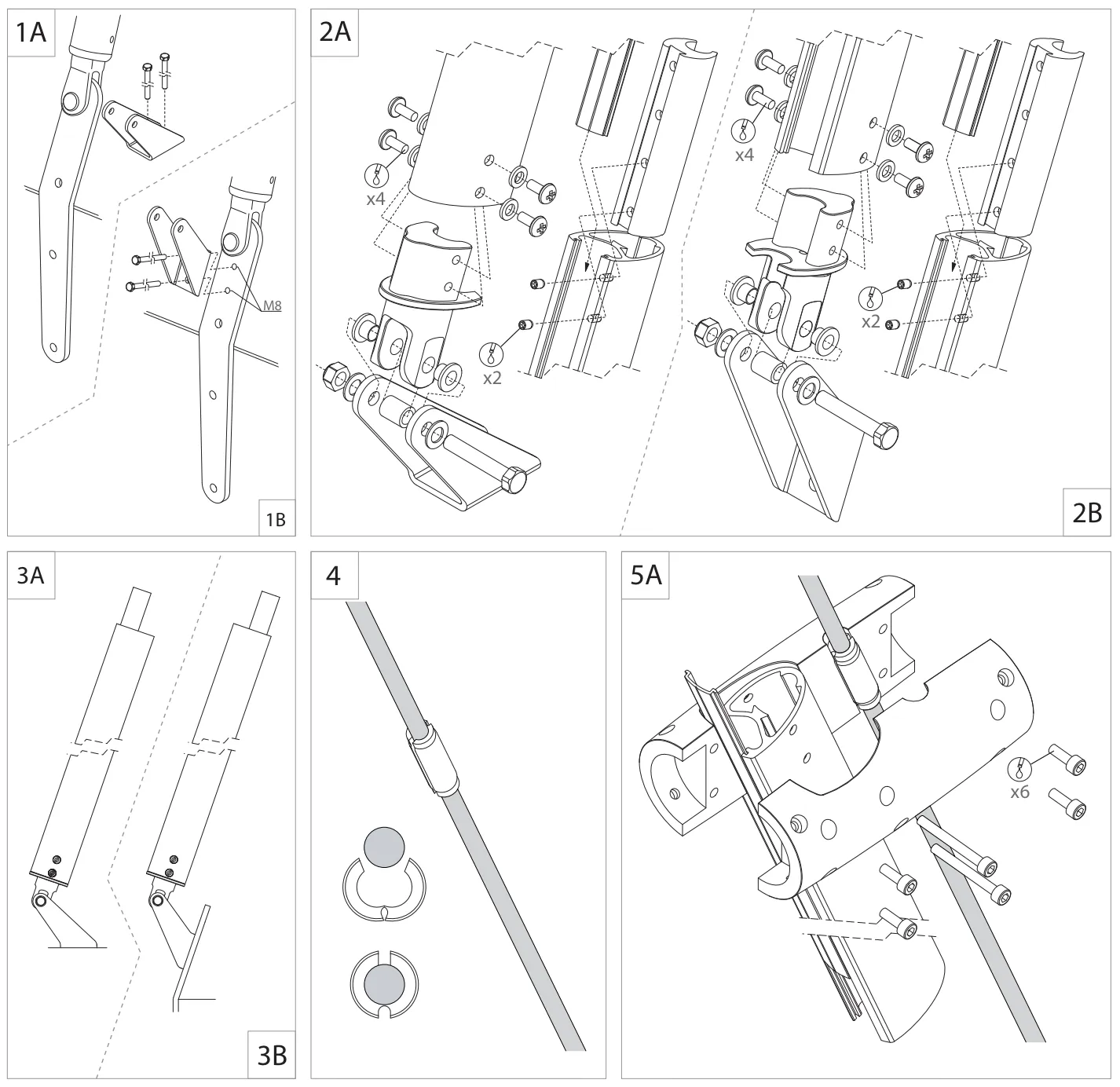 1A

M8

1B

2A

x4

x2

x4

x2

2B

3A

3B

4

5A

x6