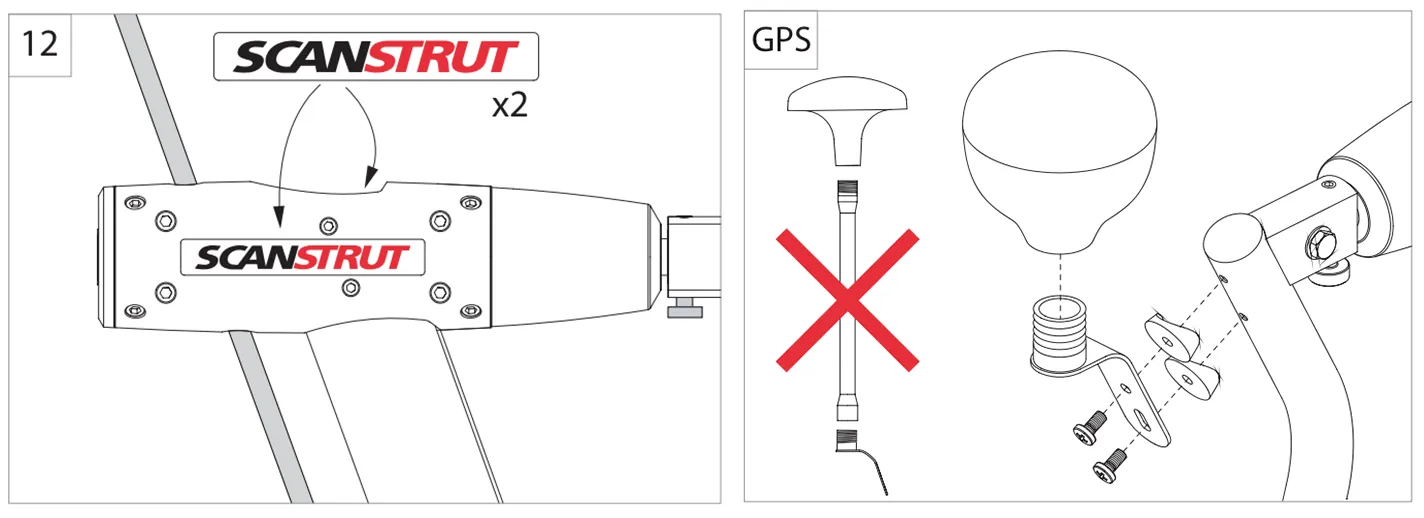 12

SCANSTRUT

x2

SCANSTRUT

GPS