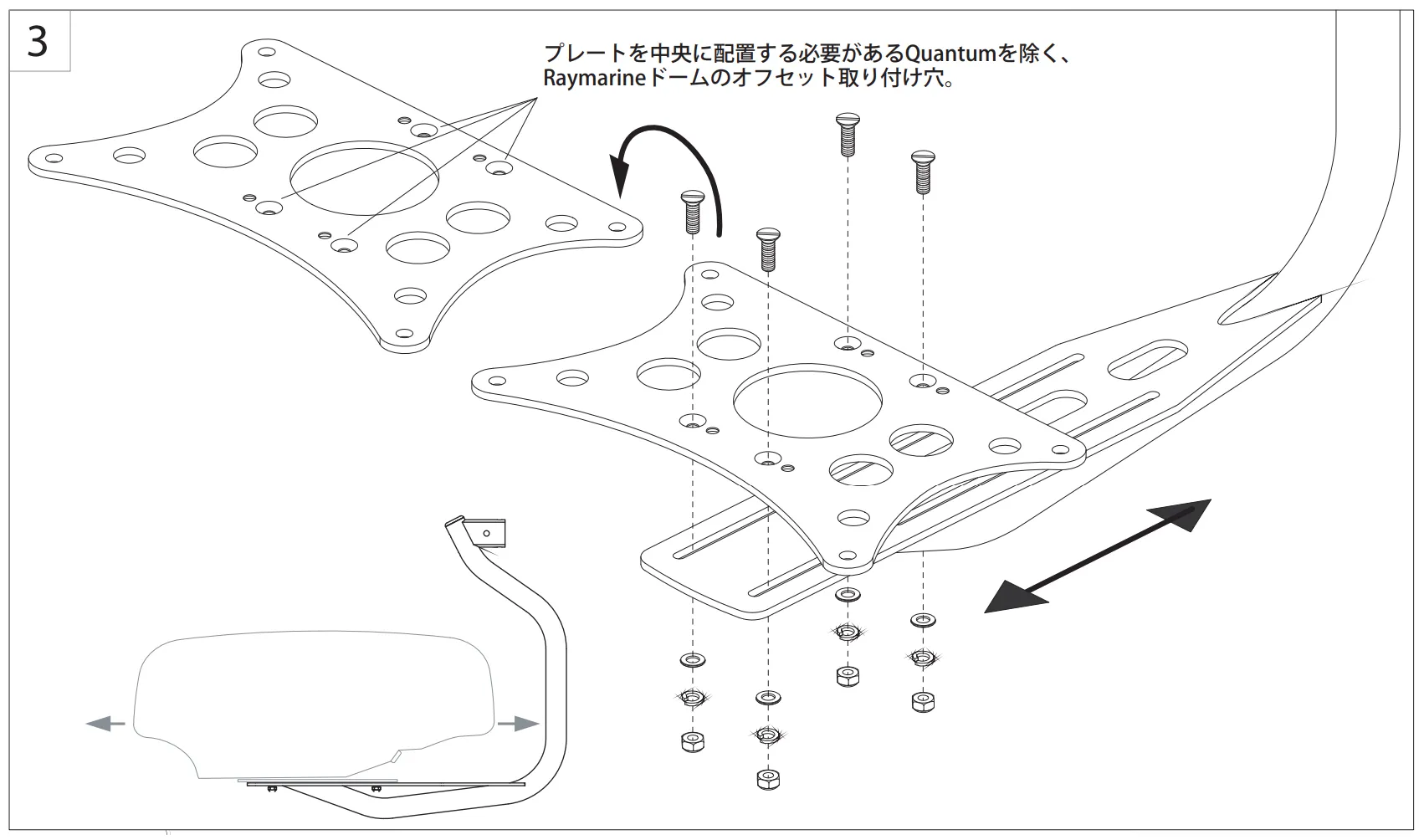 3

プレートを中央に配置する必要があるQuantumを除く、Raymarineドームのオフセット取り付け穴。