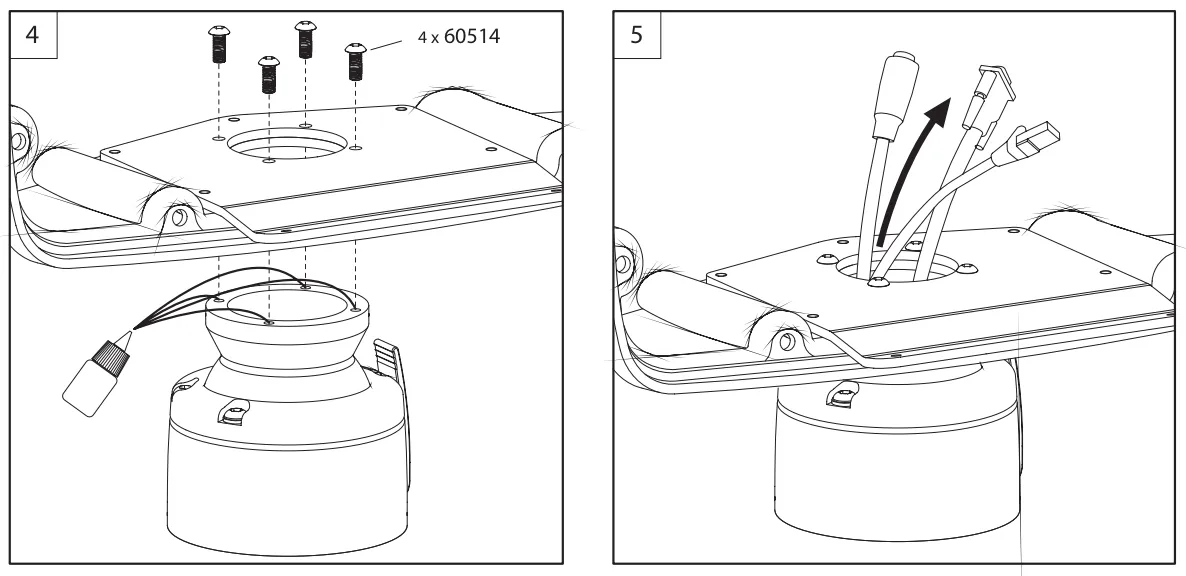 4

4 x 60514

5