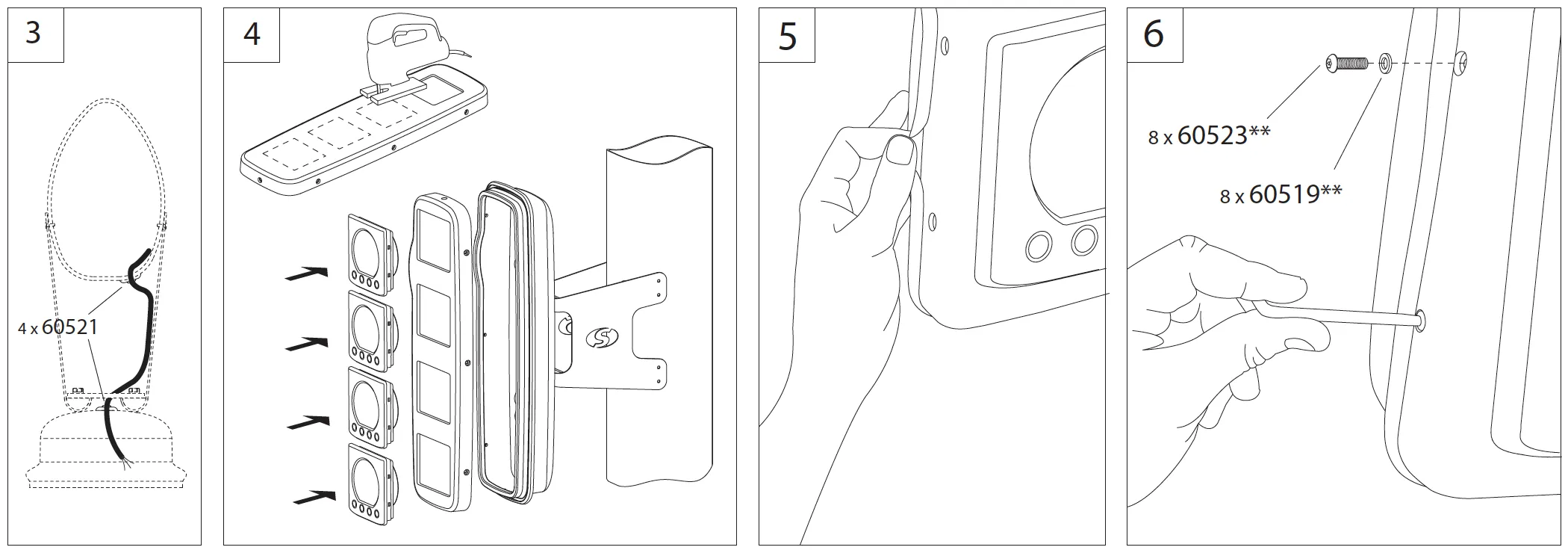 3

4 x 60521

4

5

6

8 x 60523**

8 x 60519**