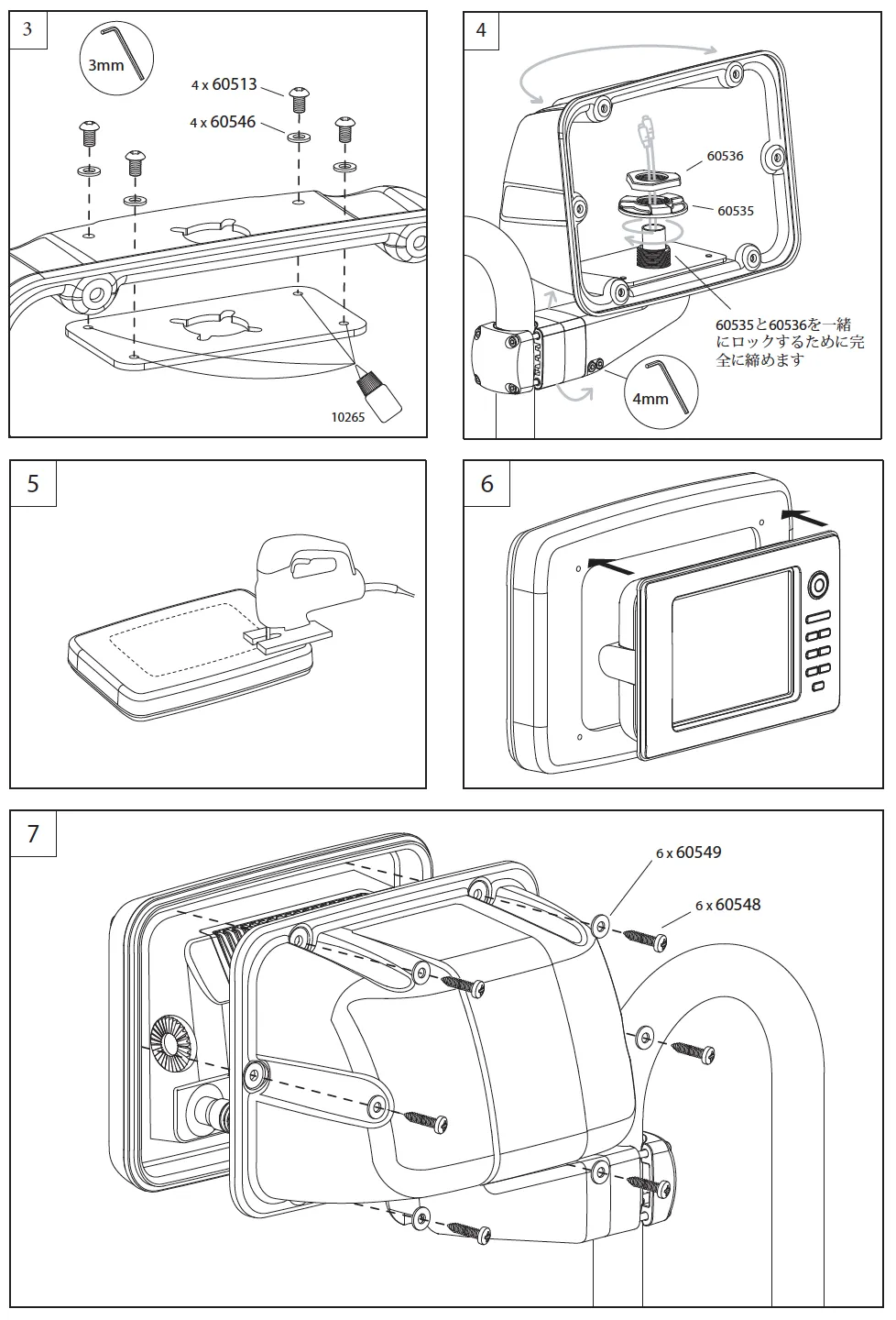 3

3mm

4 x 60513

4 x 60546

10265

4

60536

60535

60535と60536を一緒にロックするために完全に締めます

4mm

5

6

7

6 x 60549

6 x 60548