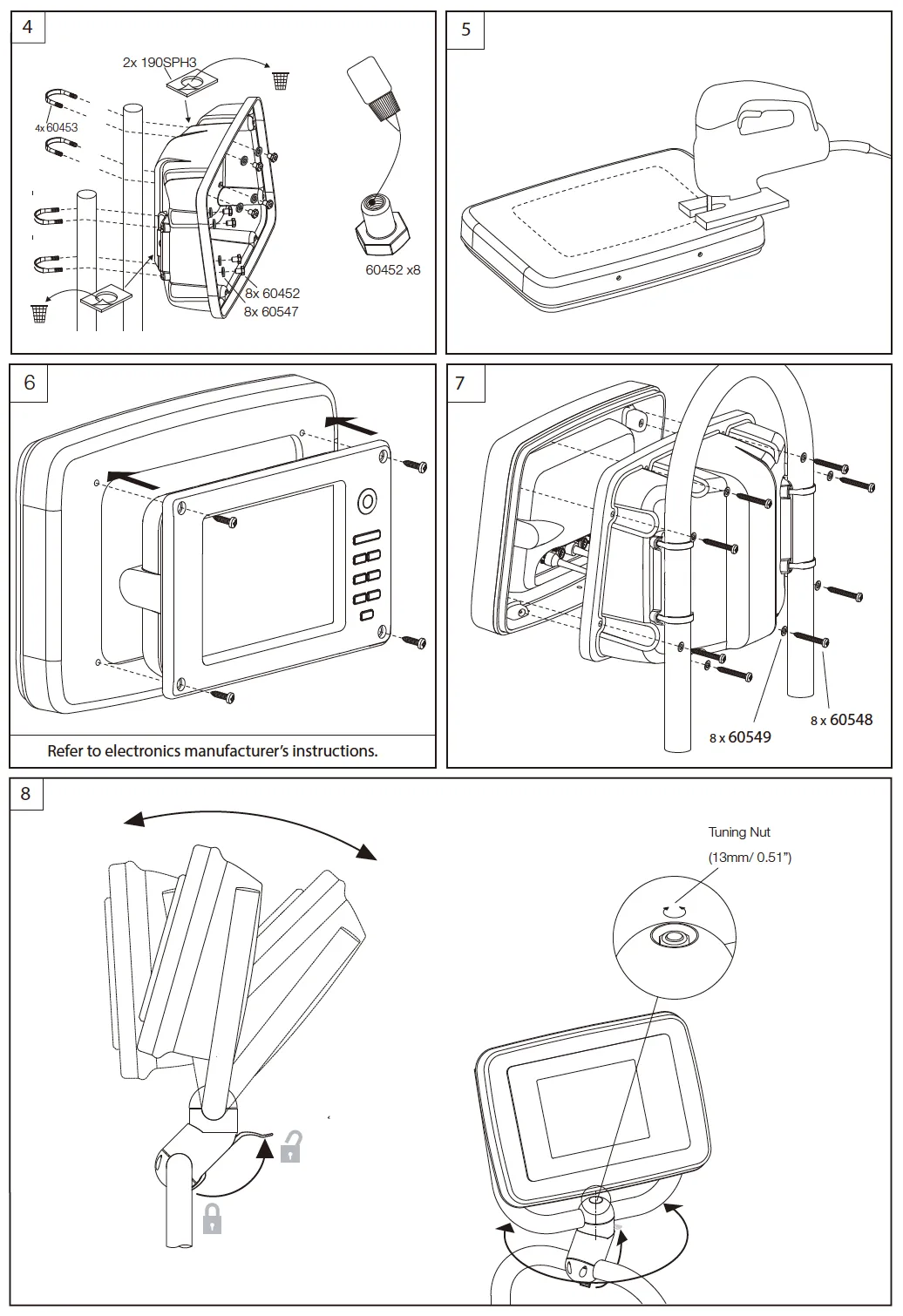 4

2x 190SPH3

4x 60453

8x 60452
8x 60547

60452 x8

5

6

Refer to electronics manufacturer's instructions.

7

8 x 60549

8 x 60548

8

Tuning Nut
(13mm/ 0.51")