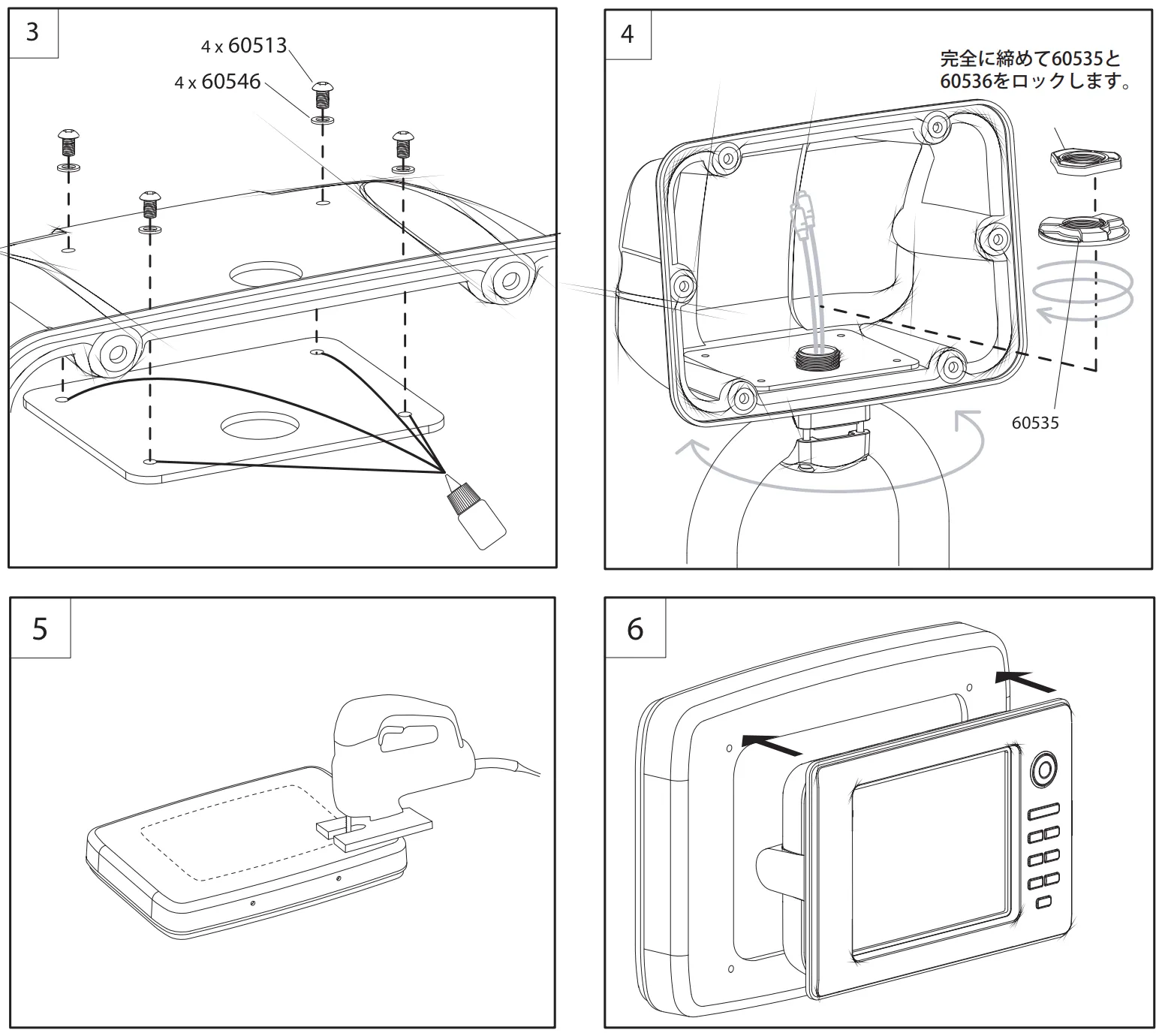 3

4 x 60513

4 x 60546

4

完全に締めて60535と60536をロックします。

60535

5

6