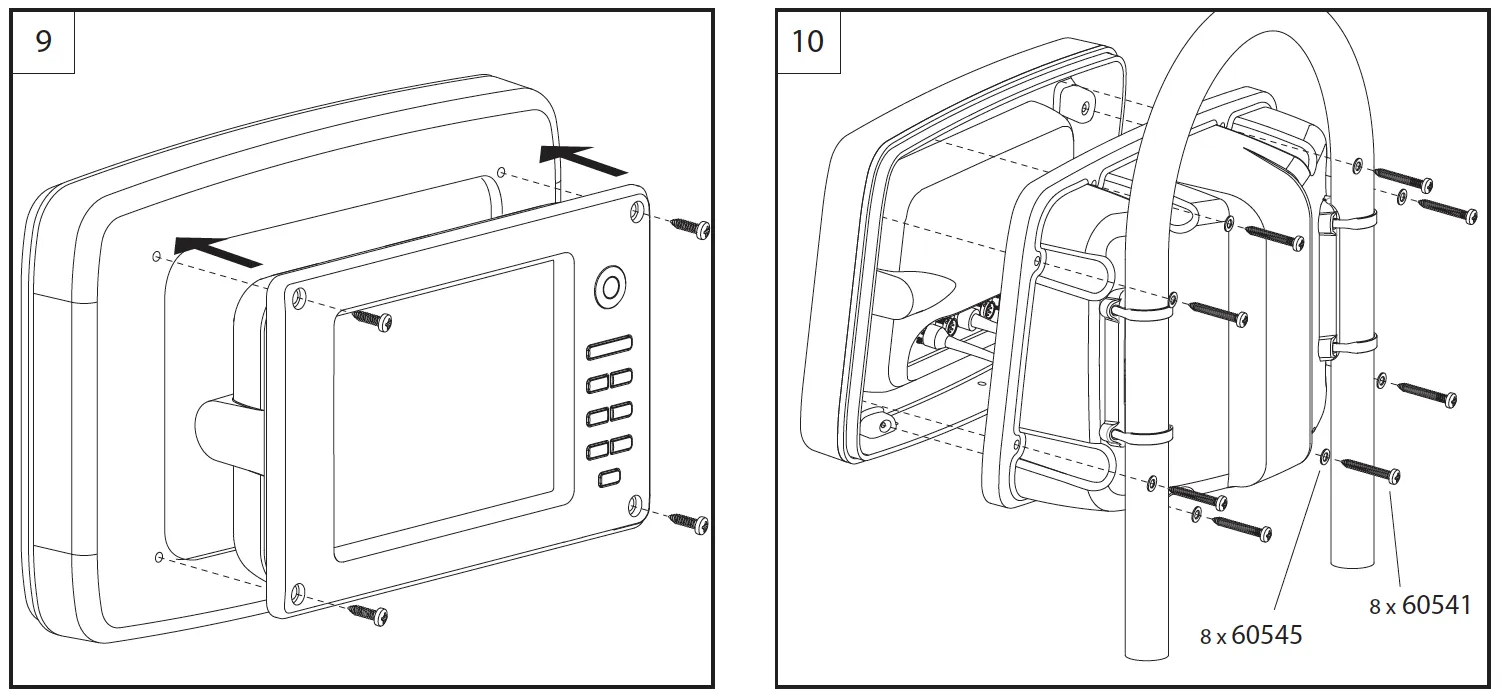 9

10

8 x 60545

8 x 60541