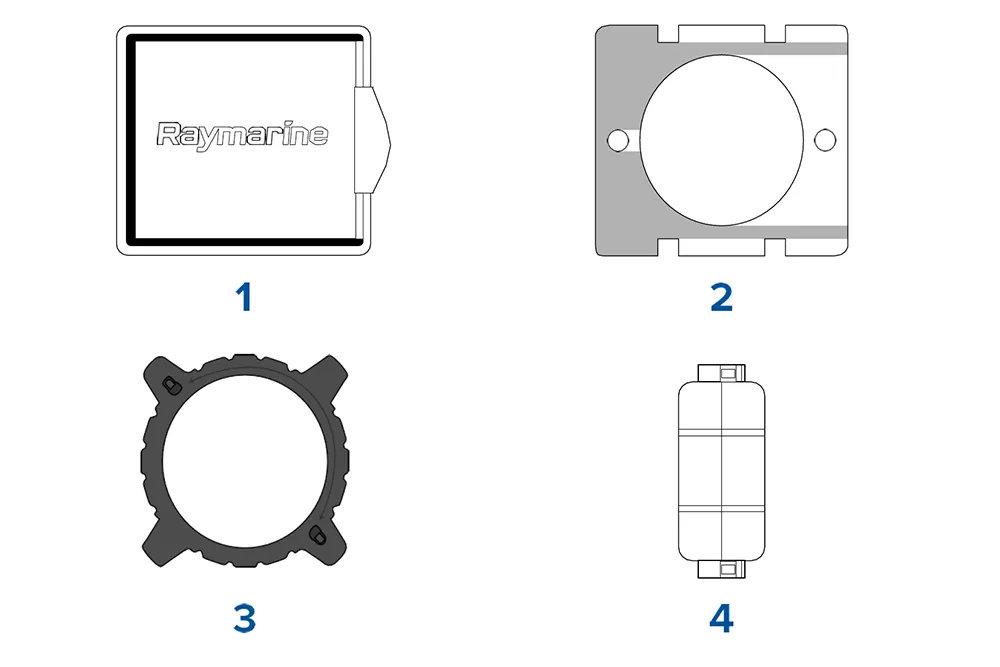 Raymarine

1

2

3

4