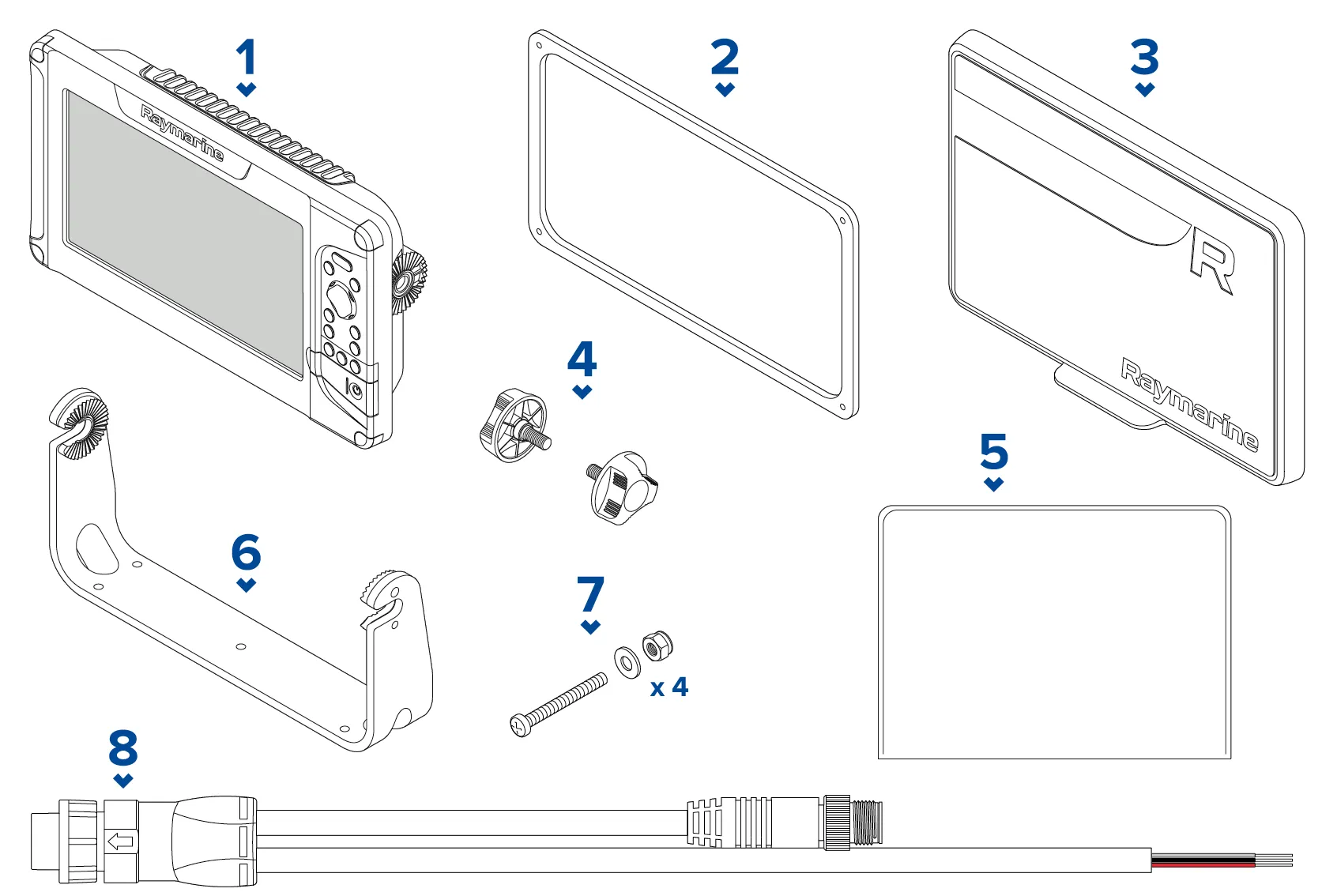 1

Raymarine

2

3

R

Raymarine

4

5

6

7

x 4

8