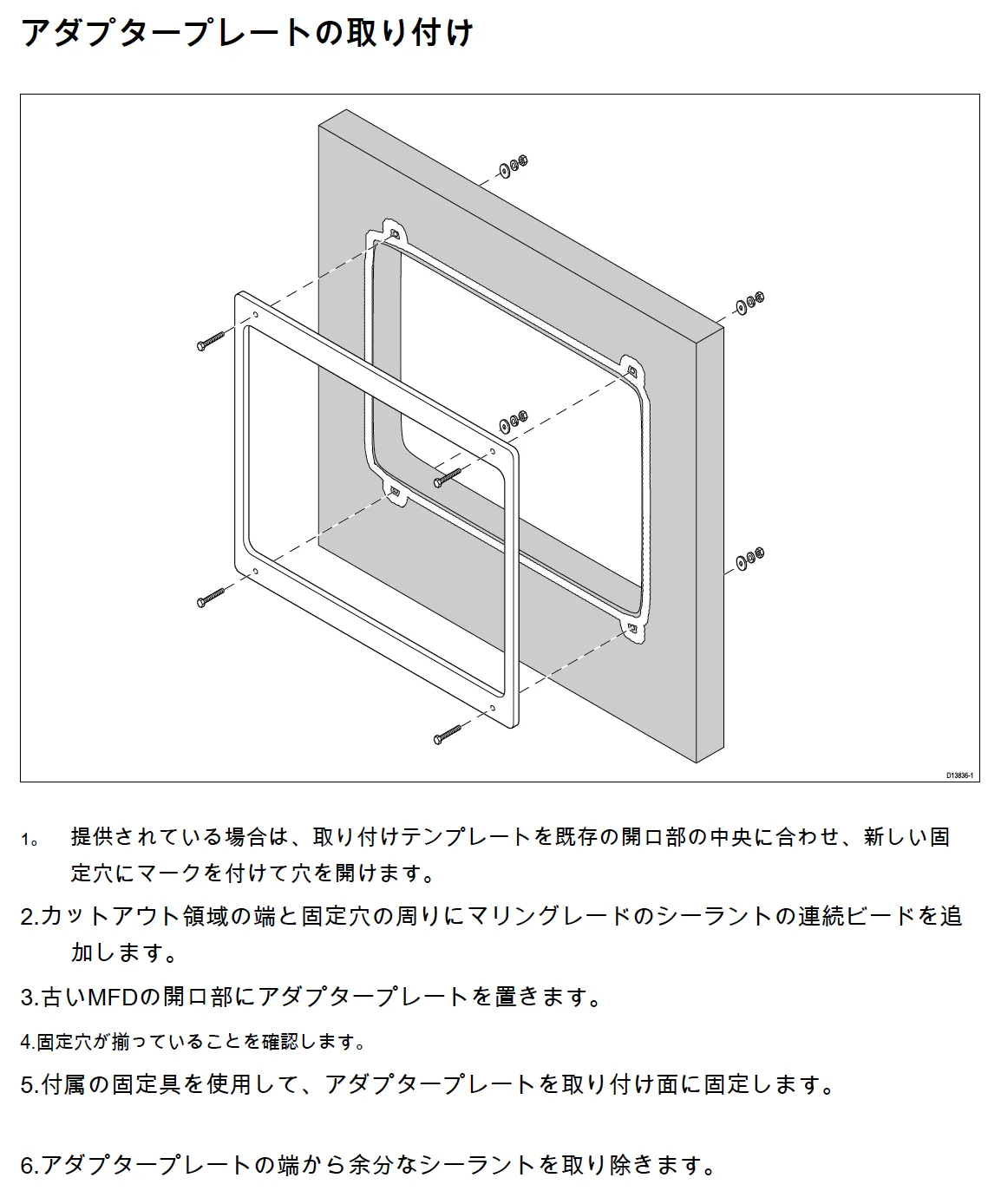 アダプタープレートの取り付け

D13836-1

1。 提供されている場合は、取り付けテンプレートを既存の開口部の中央に合わせ、新しい固定穴にマークを付けて穴を開けます。

2.カットアウト領域の端と固定穴の周りにマリングレードのシーラントの連続ビードを追加します。

3.古いMFDの開口部にアダプタープレートを置きます。

4.固定穴が揃っていることを確認します。

5.付属の固定具を使用して、アダプタープレートを取り付け面に固定します。

6.アダプタープレートの端から余分なシーラントを取り除きます。