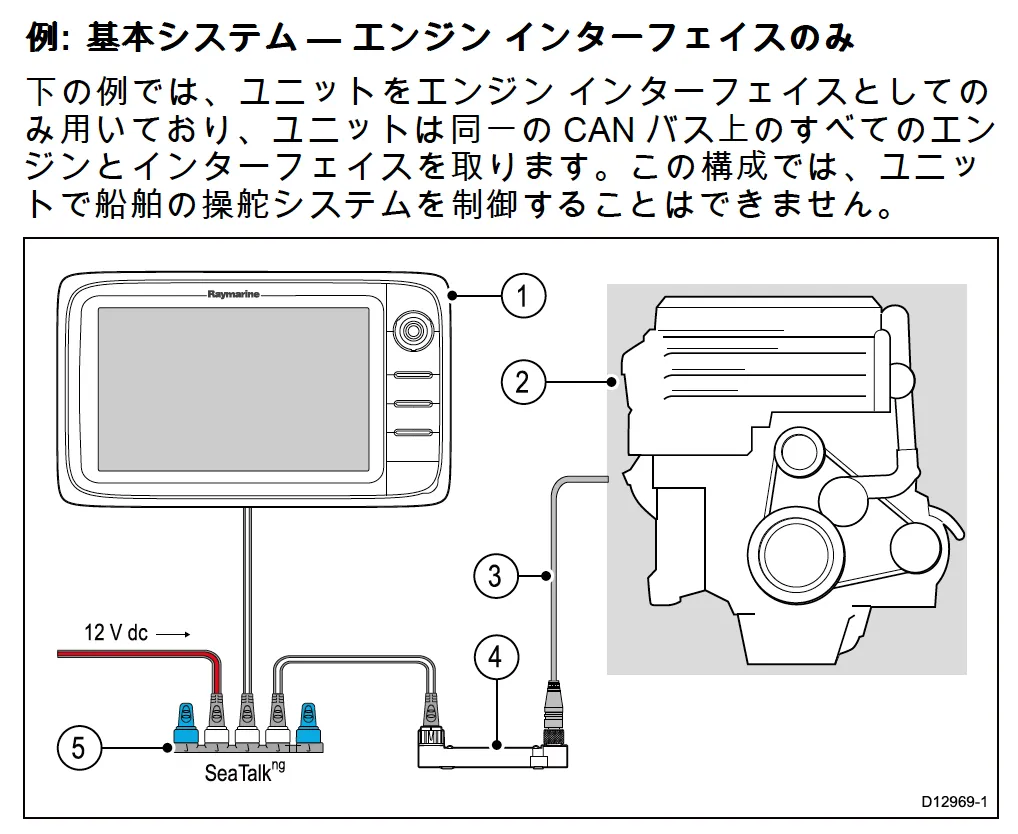 例: 基本システム — エンジン インターフェイスのみ

下の例では、ユニットをエンジン インターフェイスとしてのみ用いており、ユニットは同一の CAN バス上のすべてのエンジンとインターフェイスを取ります。この構成では、ユニットで船舶の操舵システムを制御することはできません。

Raymarine

1

2

3

4

5

12 V dc

SeaTalk$^{ng}$

D12969-1