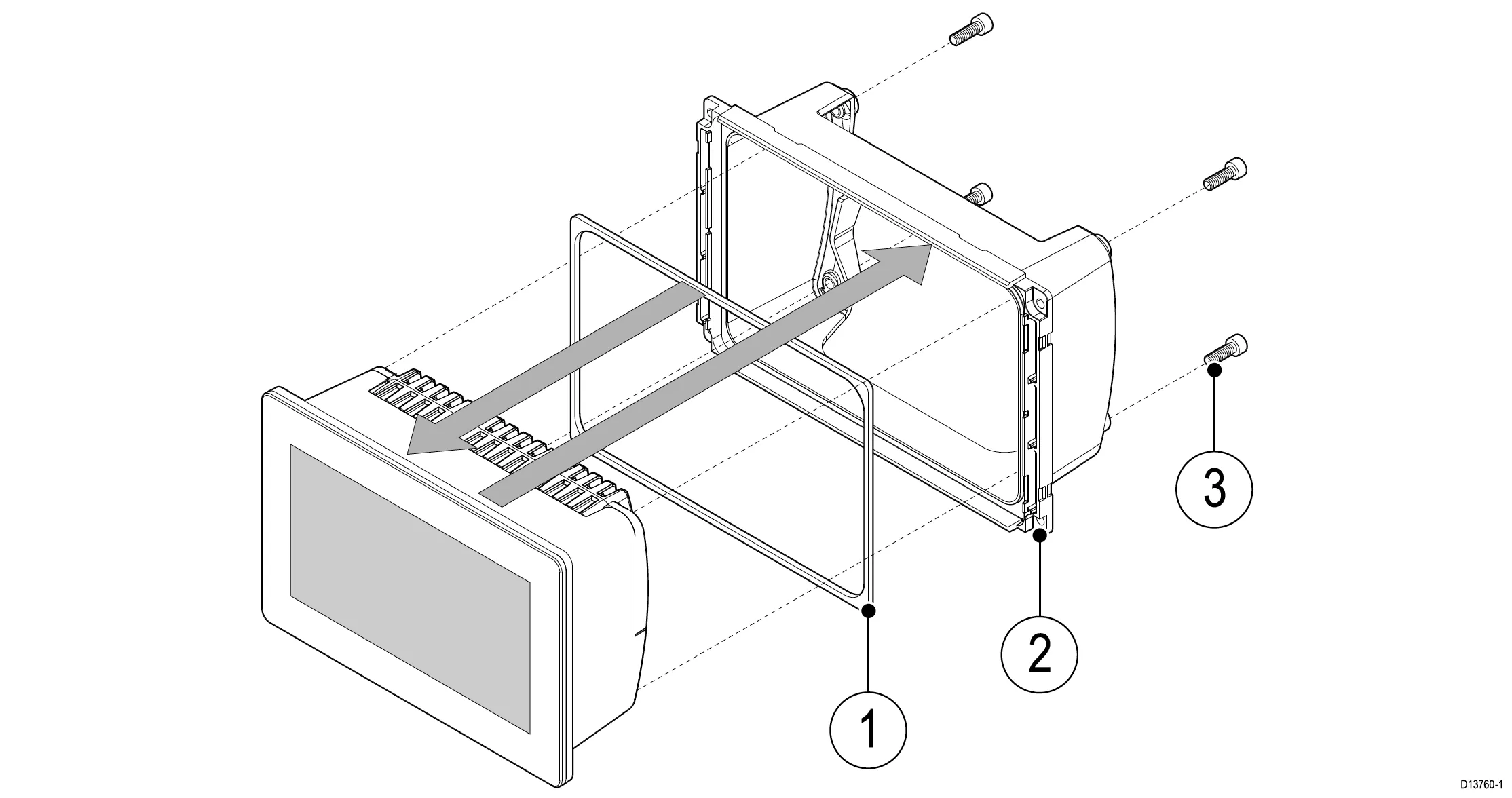 3

2

1

D13760-1