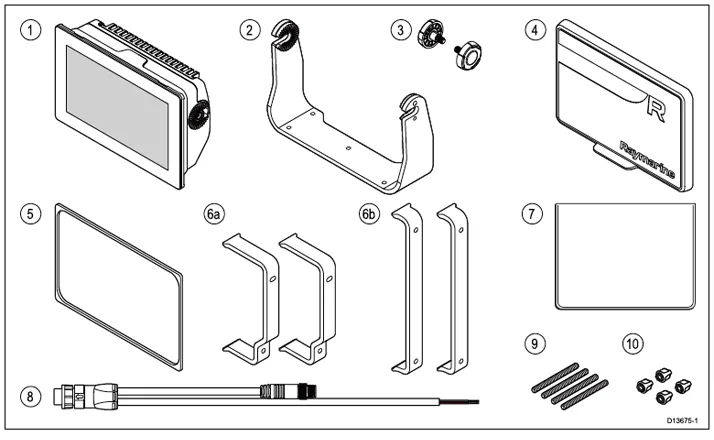 1
2
3
4
R
Raymarine
5
6a
6b
7
8
9
10
D13675-1